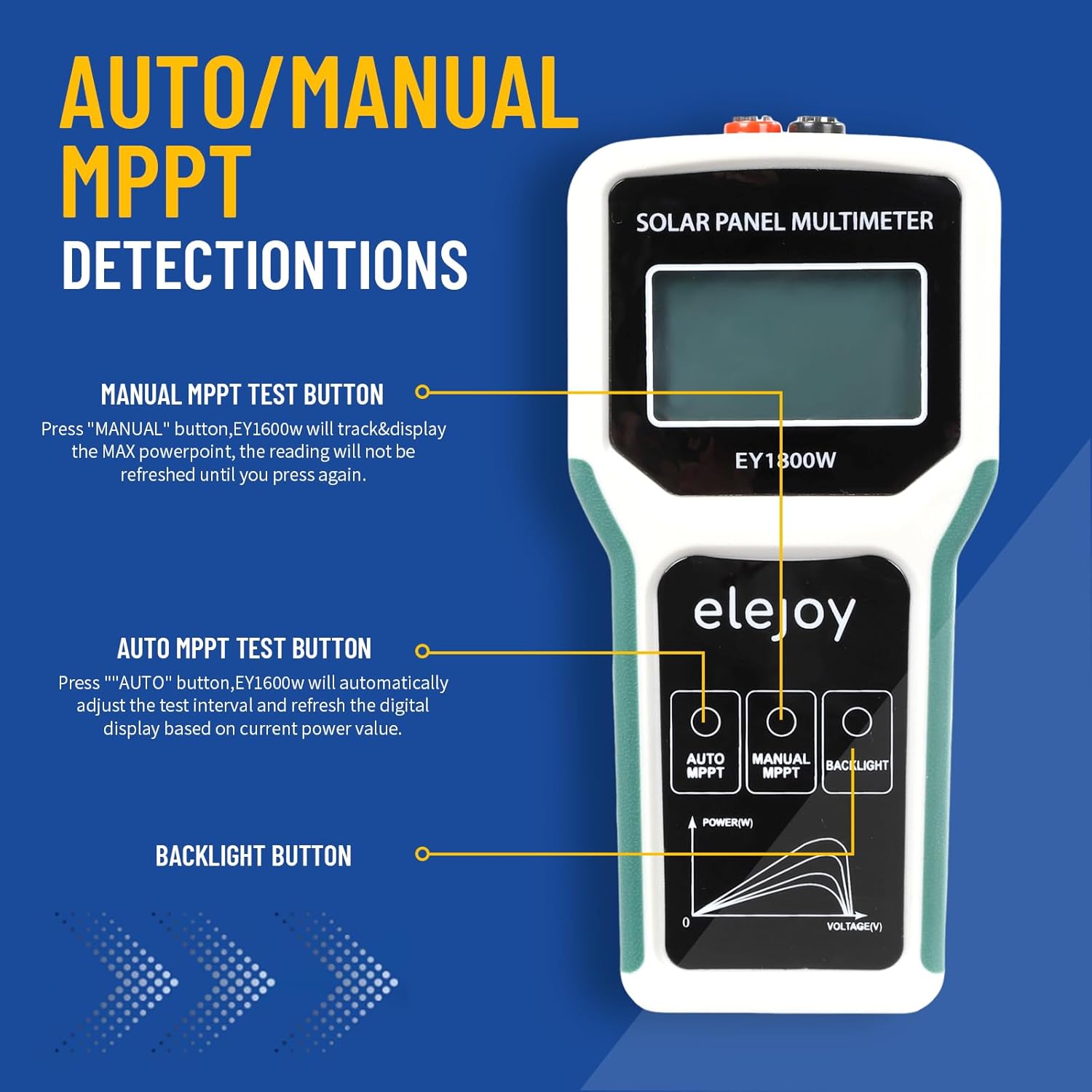 AUTO/MANUAL MPPT
DETECTIONTIONS

MANUAL MPPT TEST BUTTON
Press "MANUAL" button,EY1600w will track&display the MAX powerpoint, the reading will not be refreshed until you press again.

AUTO MPPT TEST BUTTON
Press ""AUTO" button,EY1600w will automatically adjust the test interval and refresh the digital display based on current power value.

BACKLIGHT BUTTON

SOLAR PANEL MULTIMETER
EY1800W
elejoy
AUTO MPPT
MANUAL MPPT
BACKLIGHT
POWER(W)
0
VOLTAGE(V)