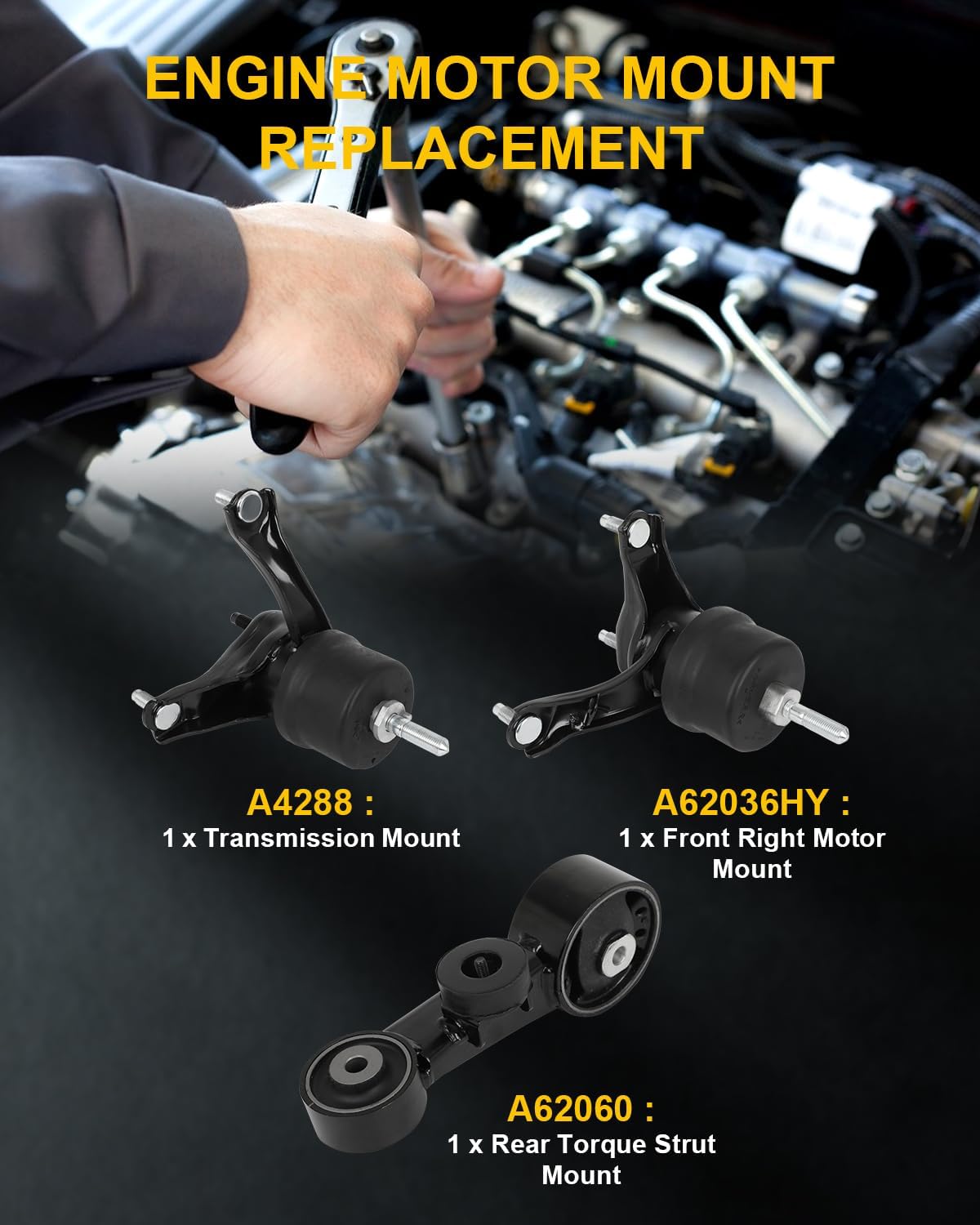 ENGINE MOTOR MOUNT REPLACEMENT

A4288 :
1 x Transmission Mount

A62036HY :
1 x Front Right Motor Mount

A62060 :
1 x Rear Torque Strut Mount