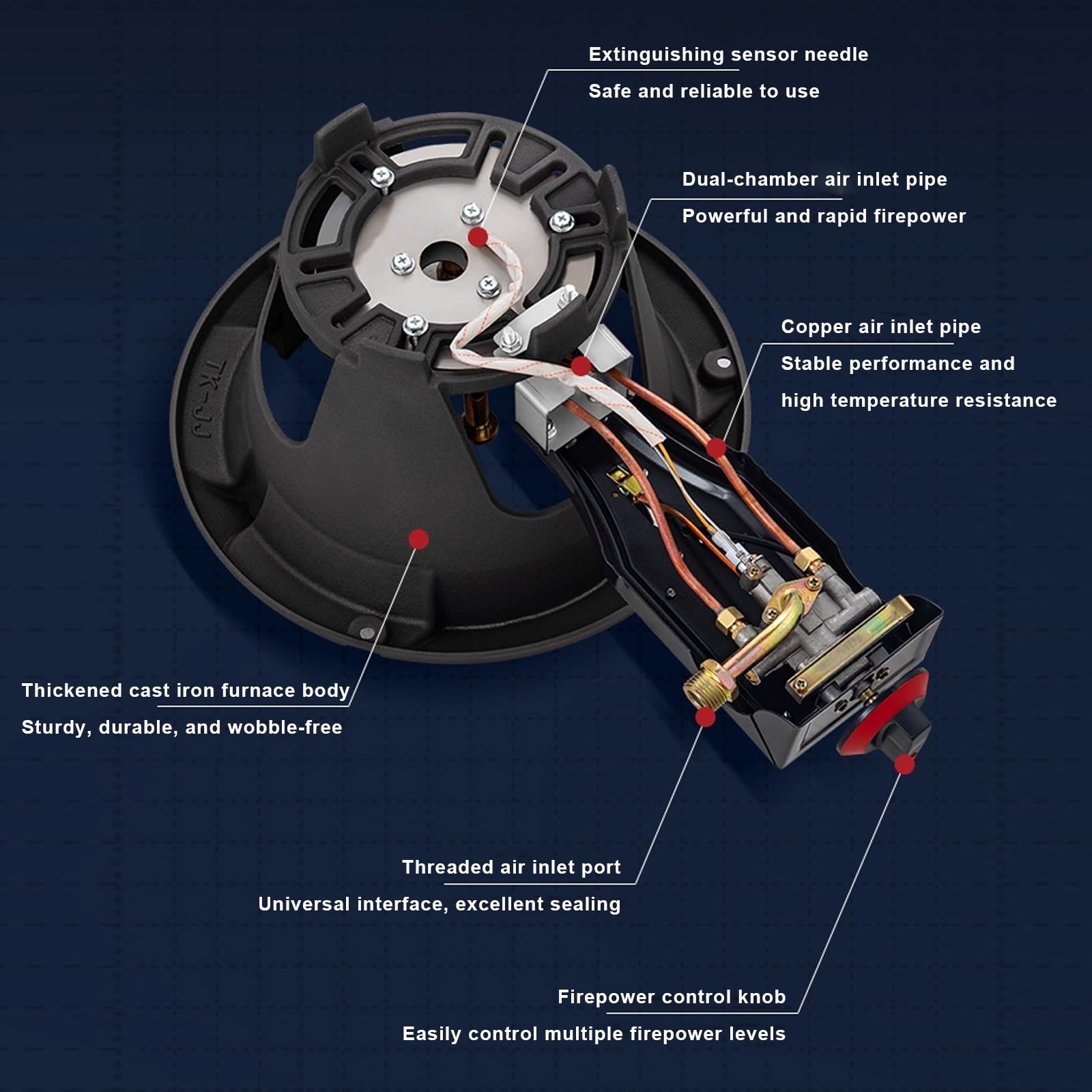 Extinguishing sensor needle
Safe and reliable to use

Dual-chamber air inlet pipe
Powerful and rapid firepower

Copper air inlet pipe
Stable performance and high temperature resistance

TK-JJ

Thickened cast iron furnace body
Sturdy, durable, and wobble-free

Threaded air inlet port
Universal interface, excellent sealing

Firepower control knob
Easily control multiple firepower levels