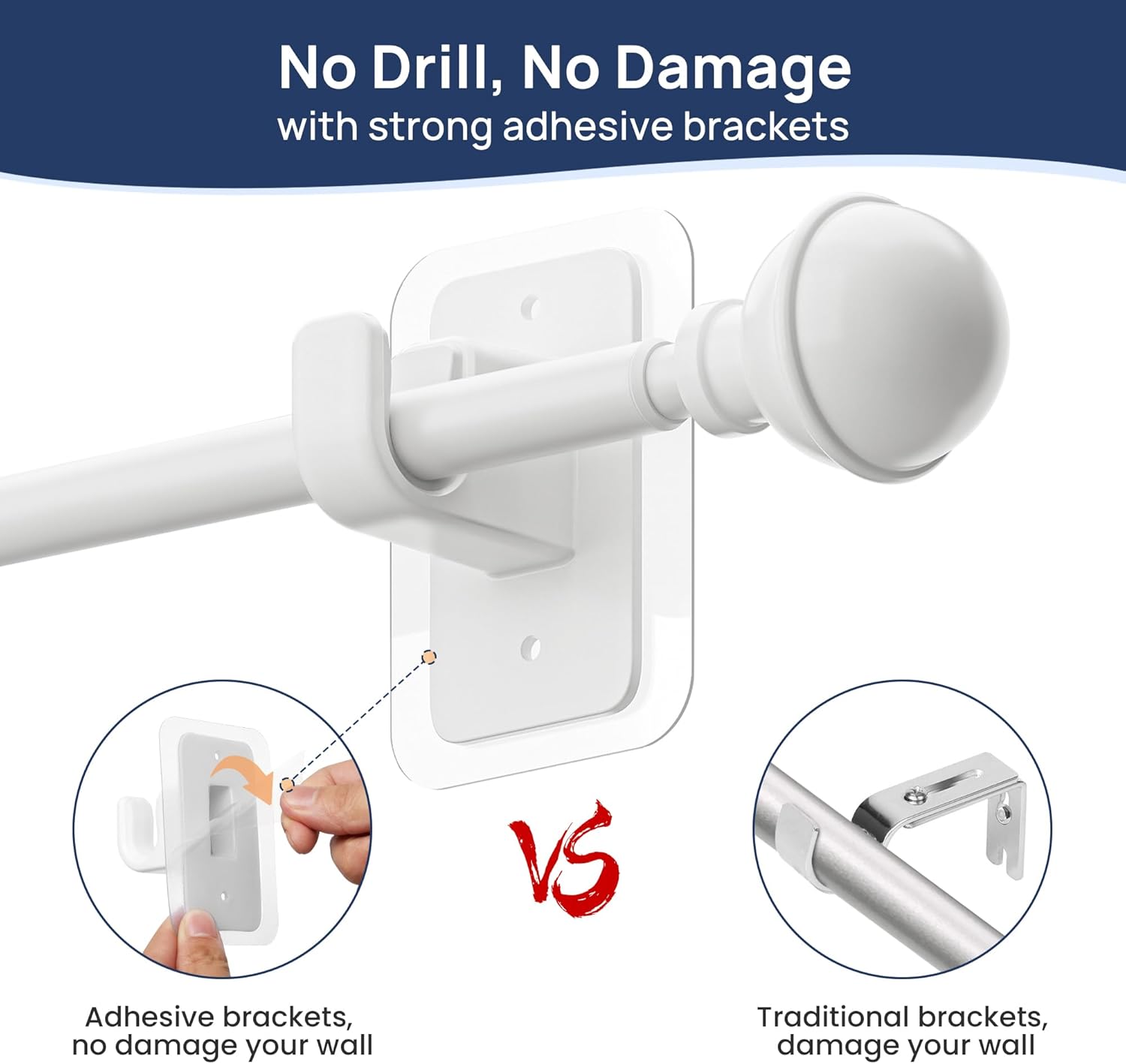 No Drill, No Damage
with strong adhesive brackets

VS

Adhesive brackets,
no damage your wall

Traditional brackets,
damage your wall