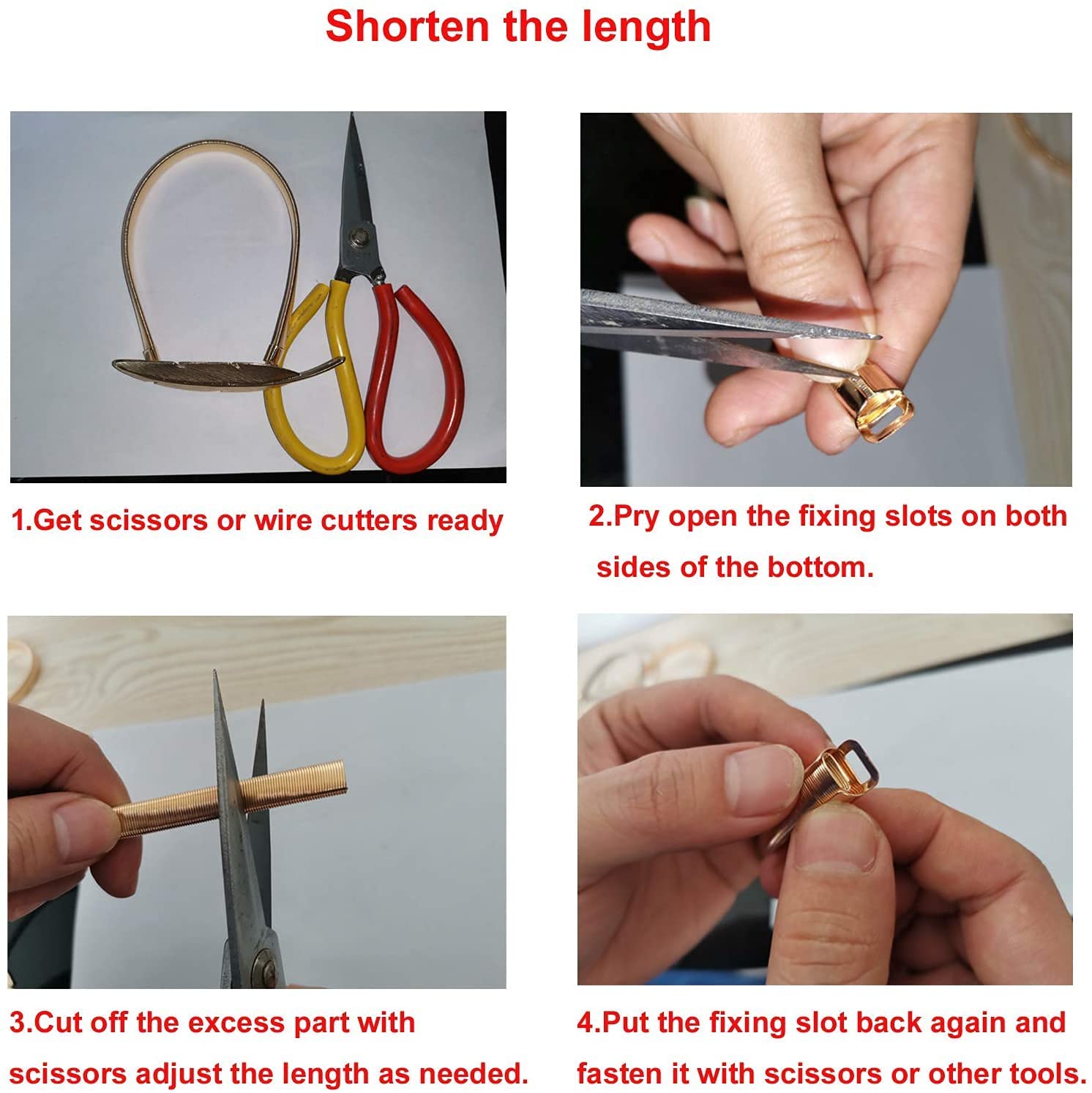 Shorten the length

1.Get scissors or wire cutters ready

2.Pry open the fixing slots on both sides of the bottom.

3.Cut off the excess part with scissors adjust the length as needed.

4.Put the fixing slot back again and fasten it with scissors or other tools.