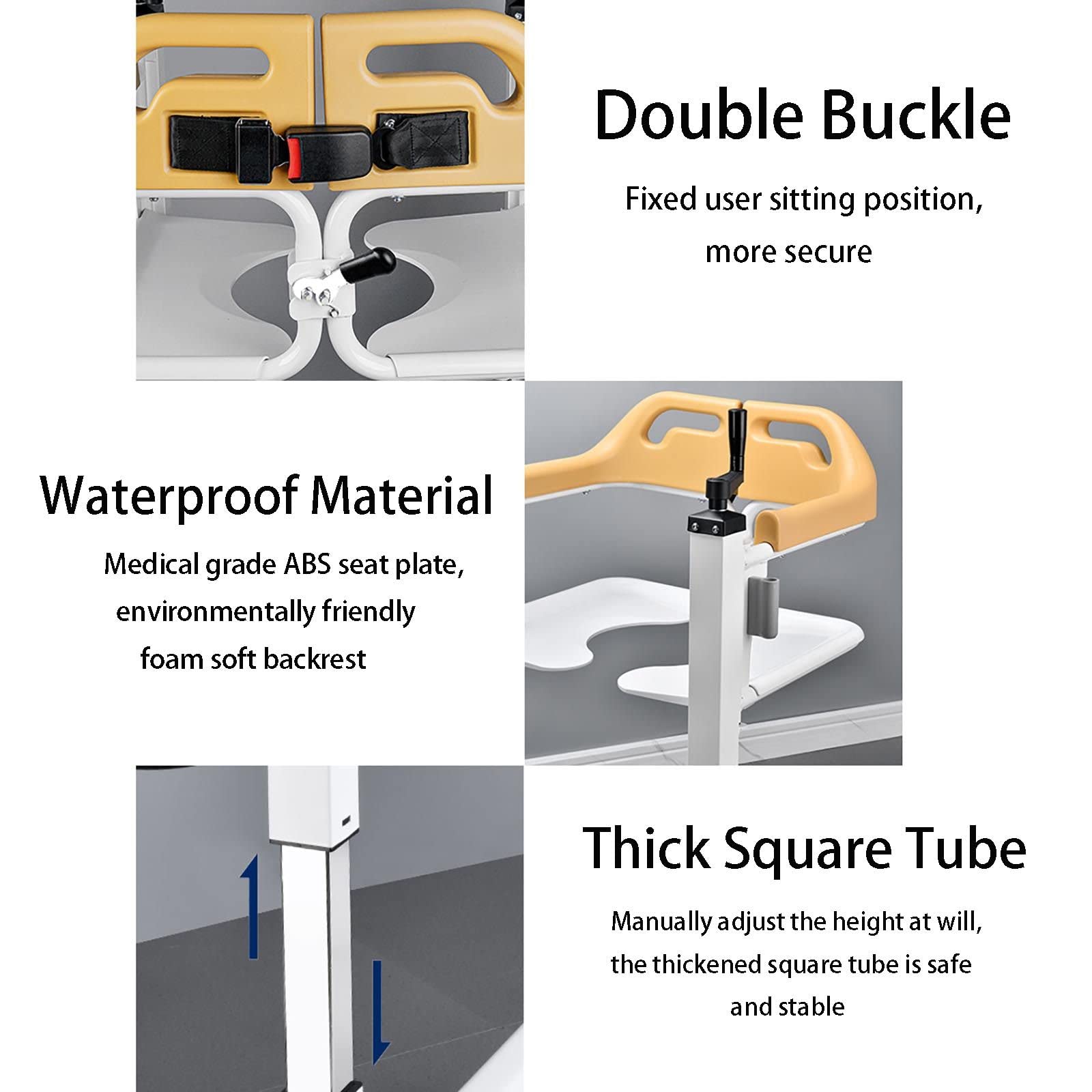 Double Buckle

Fixed user sitting position, more secure

Waterproof Material

Medical grade ABS seat plate, environmentally friendly foam soft backrest

Thick Square Tube

Manually adjust the height at will, the thickened square tube is safe and stable