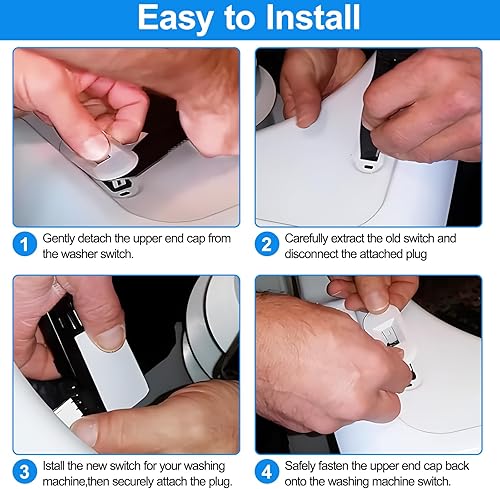 Easy to Install

1 Gently detach the upper end cap from the washer switch.

2 Carefully extract the old switch and disconnect the attached plug

3 Istall the new switch for your washing machine,then securely attach the plug.

4 Safely fasten the upper end cap back onto the washing machine switch.