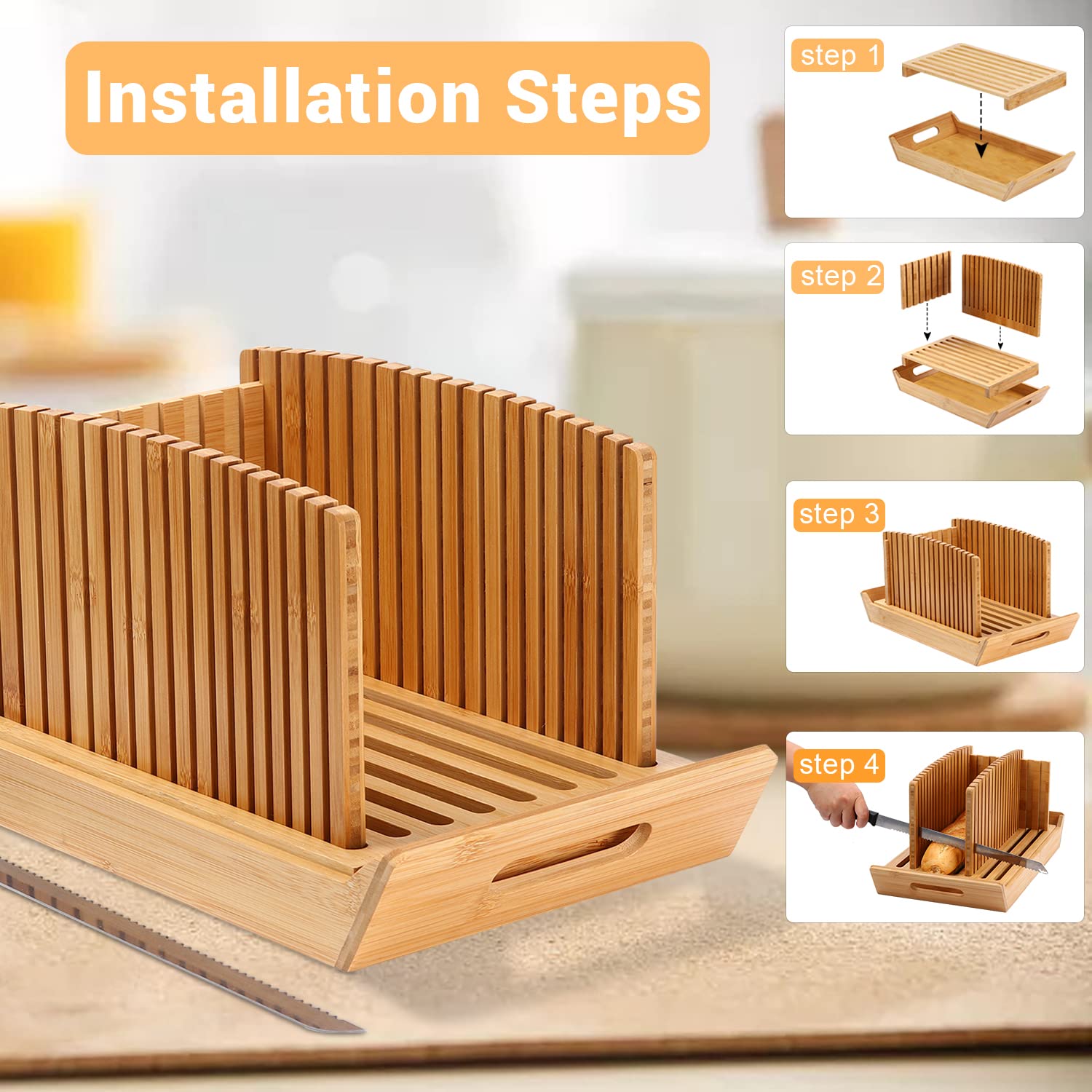 Installation Steps

step 1

step 2

step 3

step 4