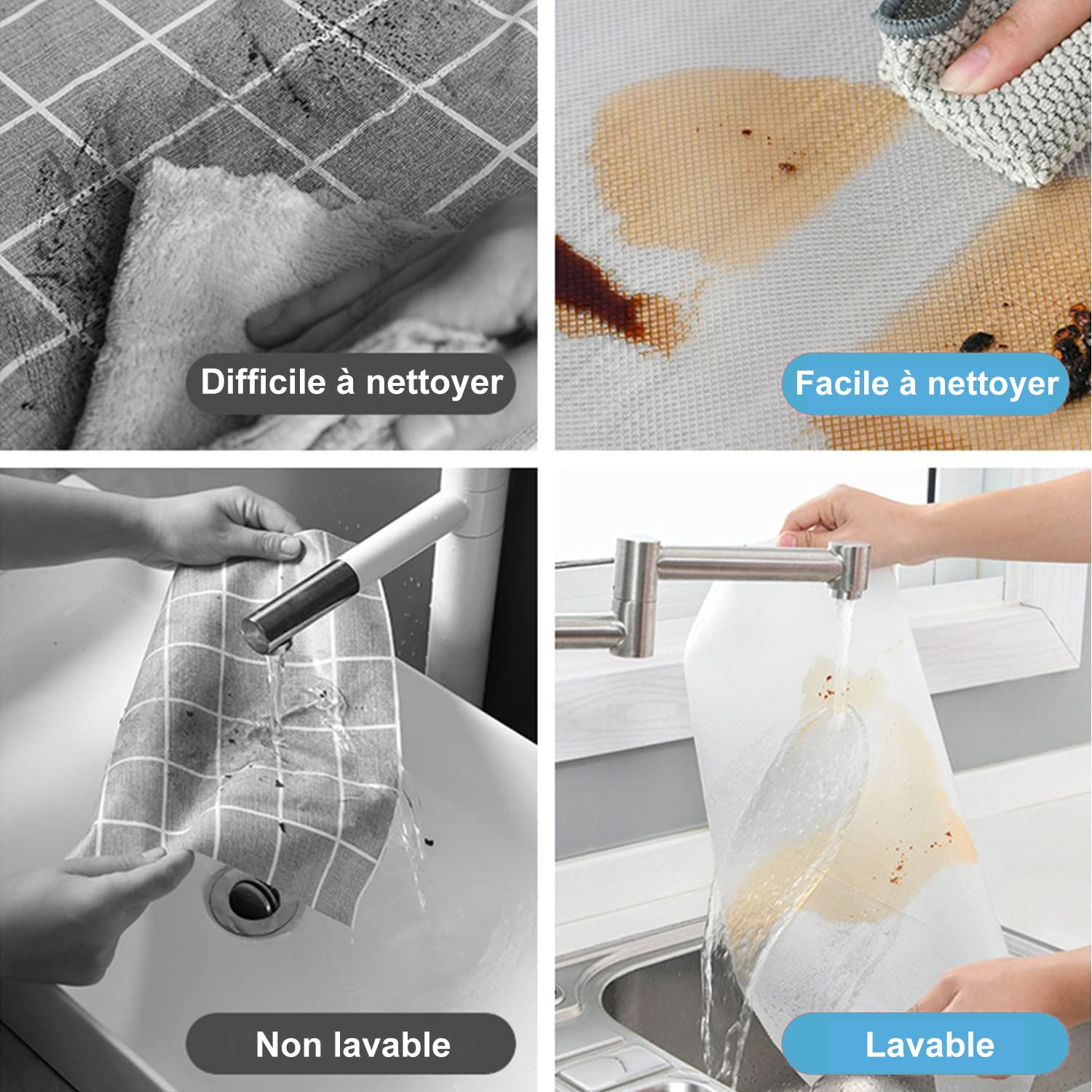 Difficile à nettoyer

Facile à nettoyer

Non lavable

Lavable