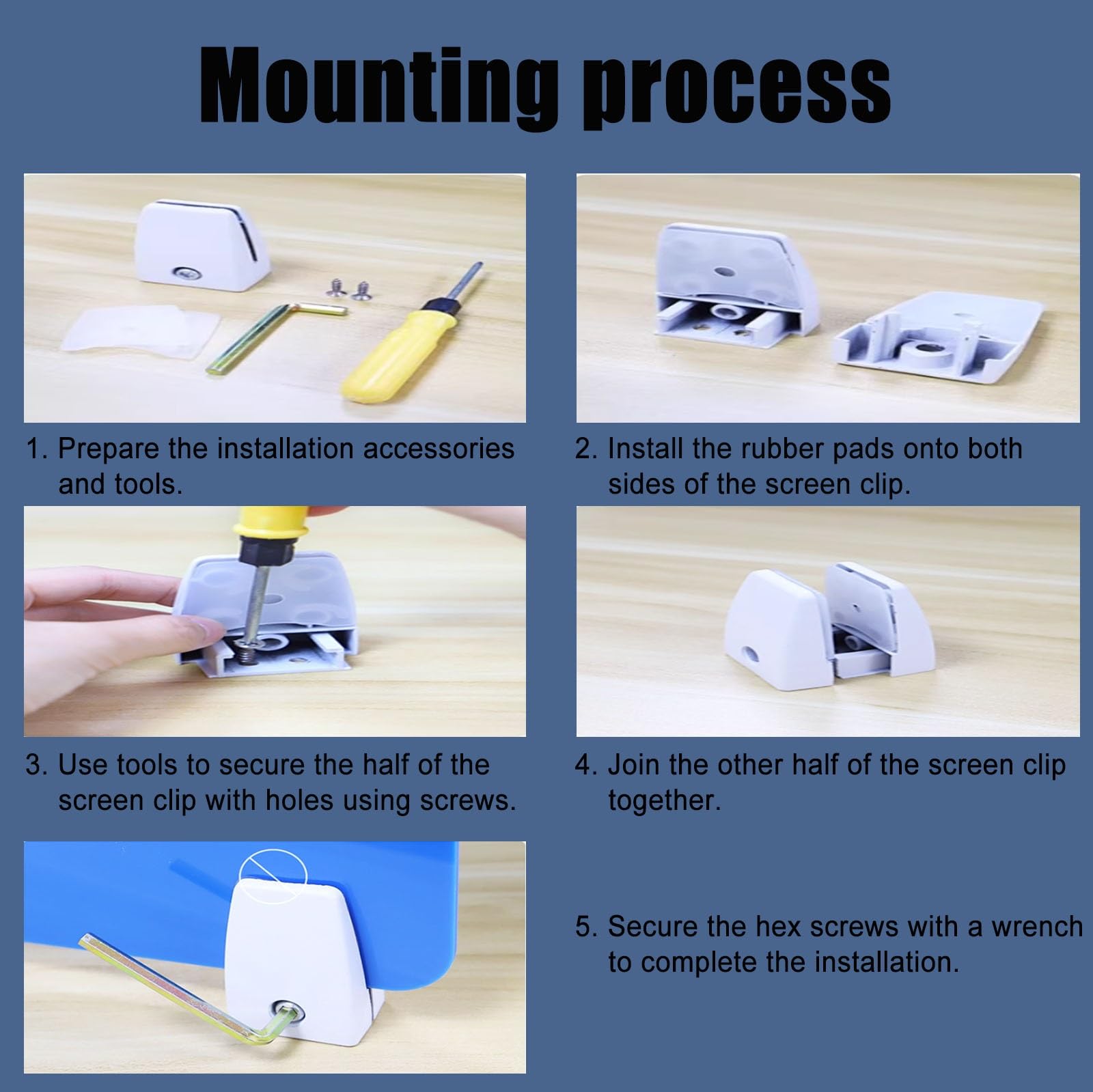 Mounting process

1. Prepare the installation accessories and tools.

2. Install the rubber pads onto both sides of the screen clip.

3. Use tools to secure the half of the screen clip with holes using screws.

4. Join the other half of the screen clip together.

5. Secure the hex screws with a wrench to complete the installation.