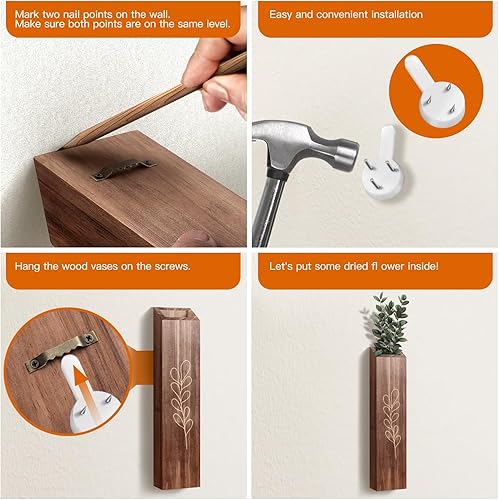 Mark two nail points on the wall.
Make sure both points are on the same level.

Easy and convenient installation

Hang the wood vases on the screws.

Let's put some dried fl ower inside!