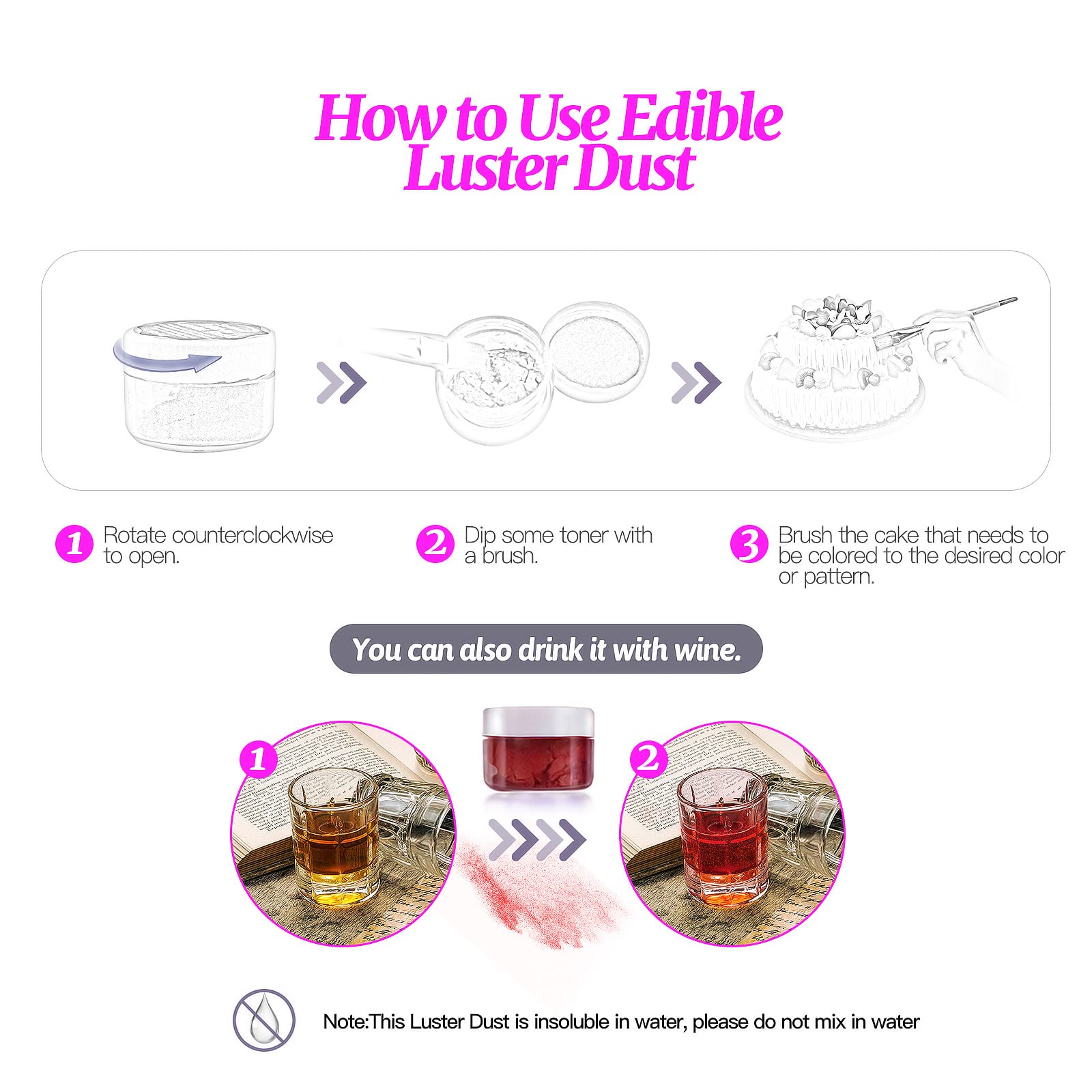 How to Use Edible Luster Dust

1 Rotate counterclockwise to open.

2 Dip some toner with a brush.

3 Brush the cake that needs to be colored to the desired color or pattern.

You can also drink it with wine.

1

2

Note:This Luster Dust is insoluble in water, please do not mix in water