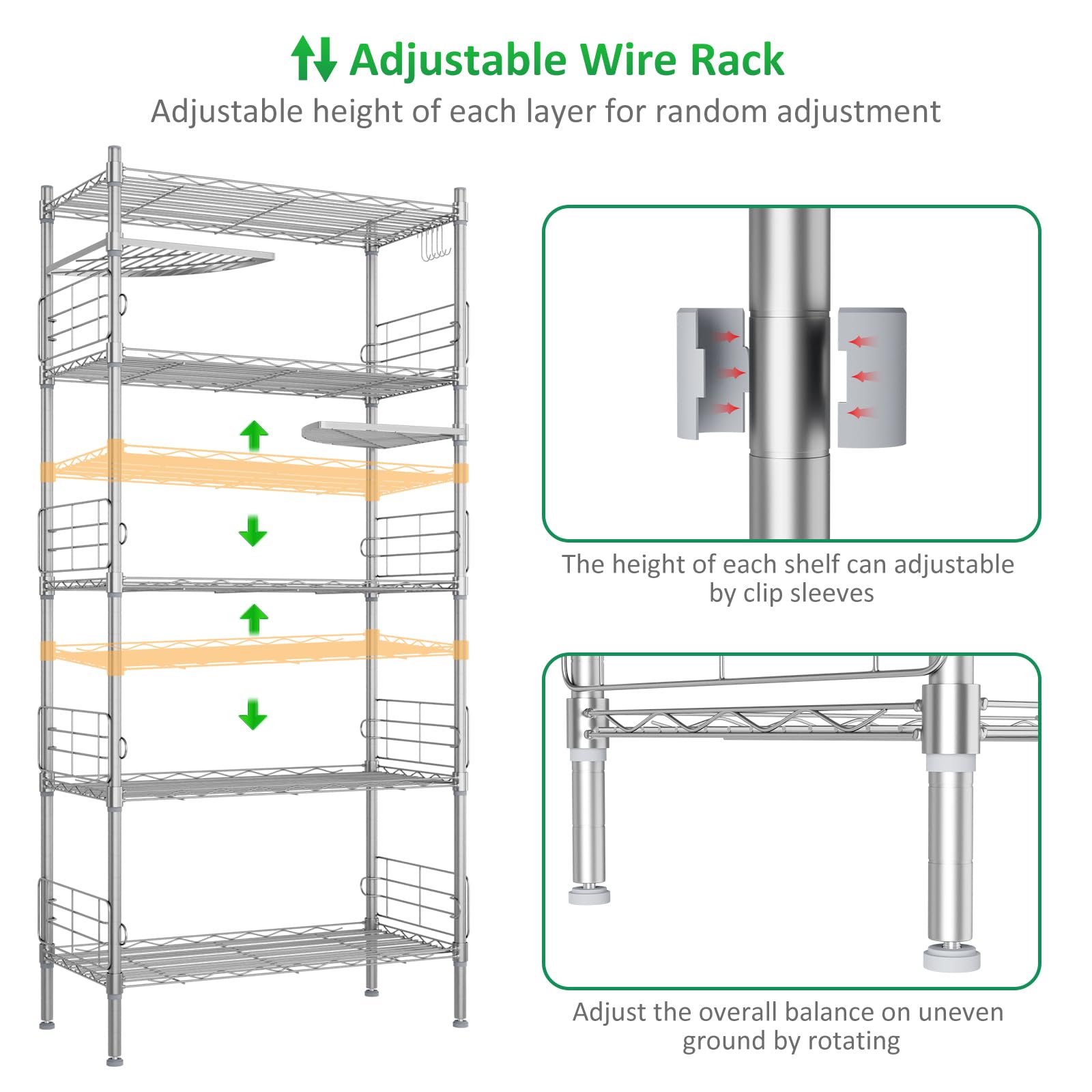 Adjustable Wire Rack

Adjustable height of each layer for random adjustment

The height of each shelf can adjustable by clip sleeves

Adjust the overall balance on uneven ground by rotating