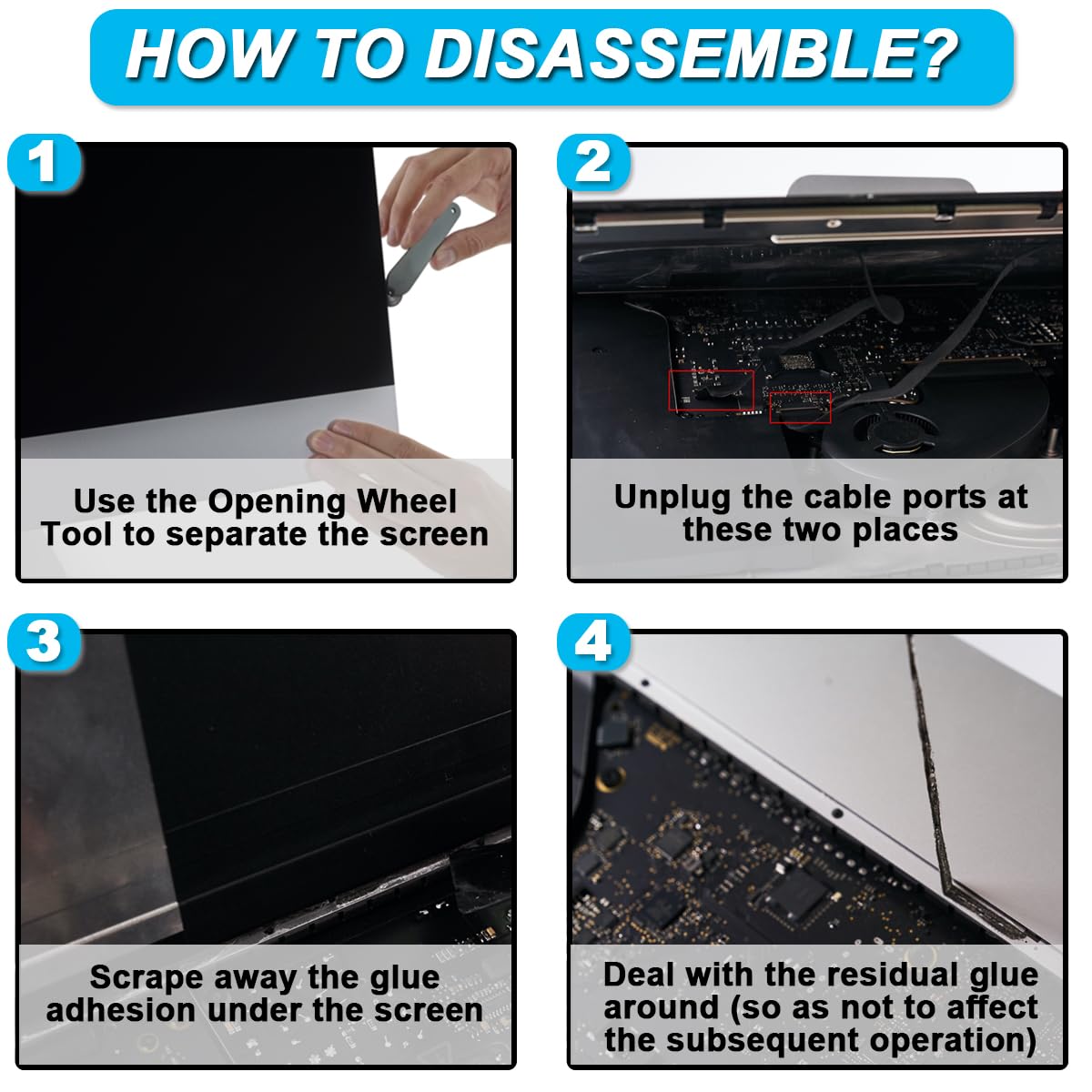 HOW TO DISASSEMBLE?

1

Use the Opening Wheel Tool to separate the screen

2

Unplug the cable ports at these two places

3

Scrape away the glue adhesion under the screen

4

Deal with the residual glue around (so as not to affect the subsequent operation)