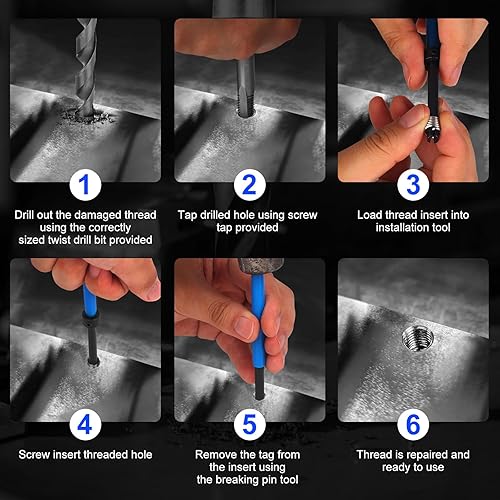 1

Drill out the damaged thread using the correctly sized twist drill bit provided

2

Tap drilled hole using screw tap provided

3

Load thread insert into installation tool

4

Screw insert threaded hole

5

Remove the tag from the insert using the breaking pin tool

6

Thread is repaired and ready to use