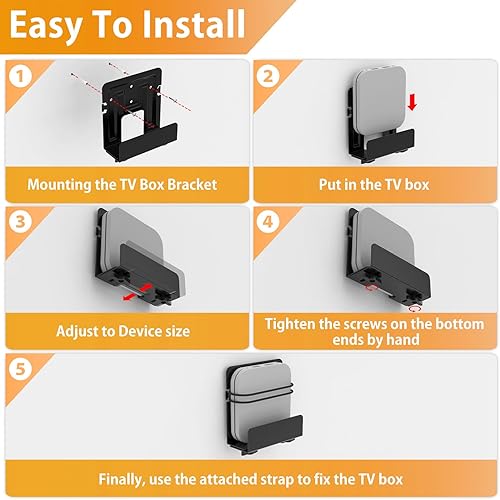 Easy To Install

1

Mounting the TV Box Bracket

2

Put in the TV box

3

Adjust to Device size

4

Tighten the screws on the bottom ends by hand

5

Finally, use the attached strap to fix the TV box