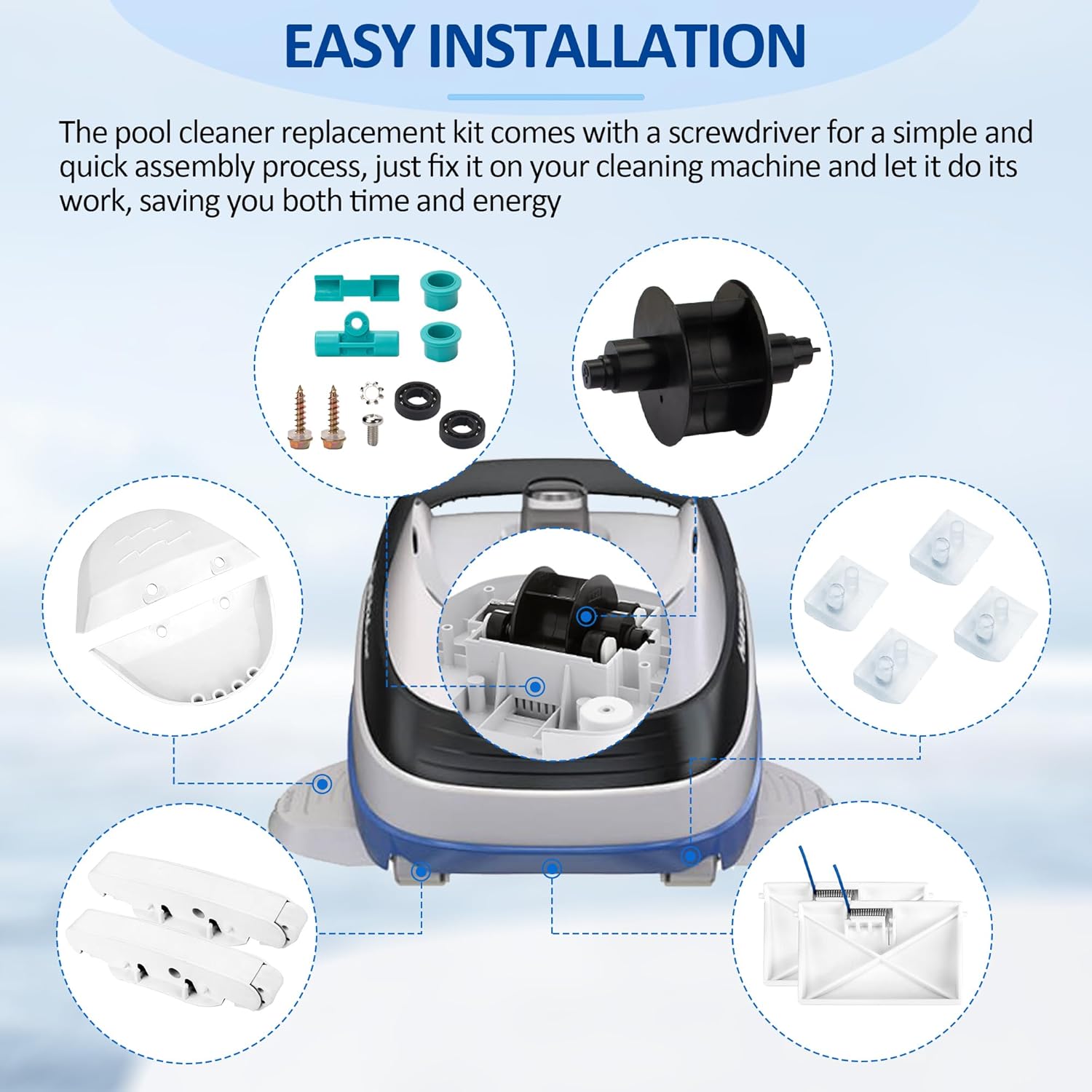 EASY INSTALLATION

The pool cleaner replacement kit comes with a screwdriver for a simple and quick assembly process, just fix it on your cleaning machine and let it do its work, saving you both time and energy