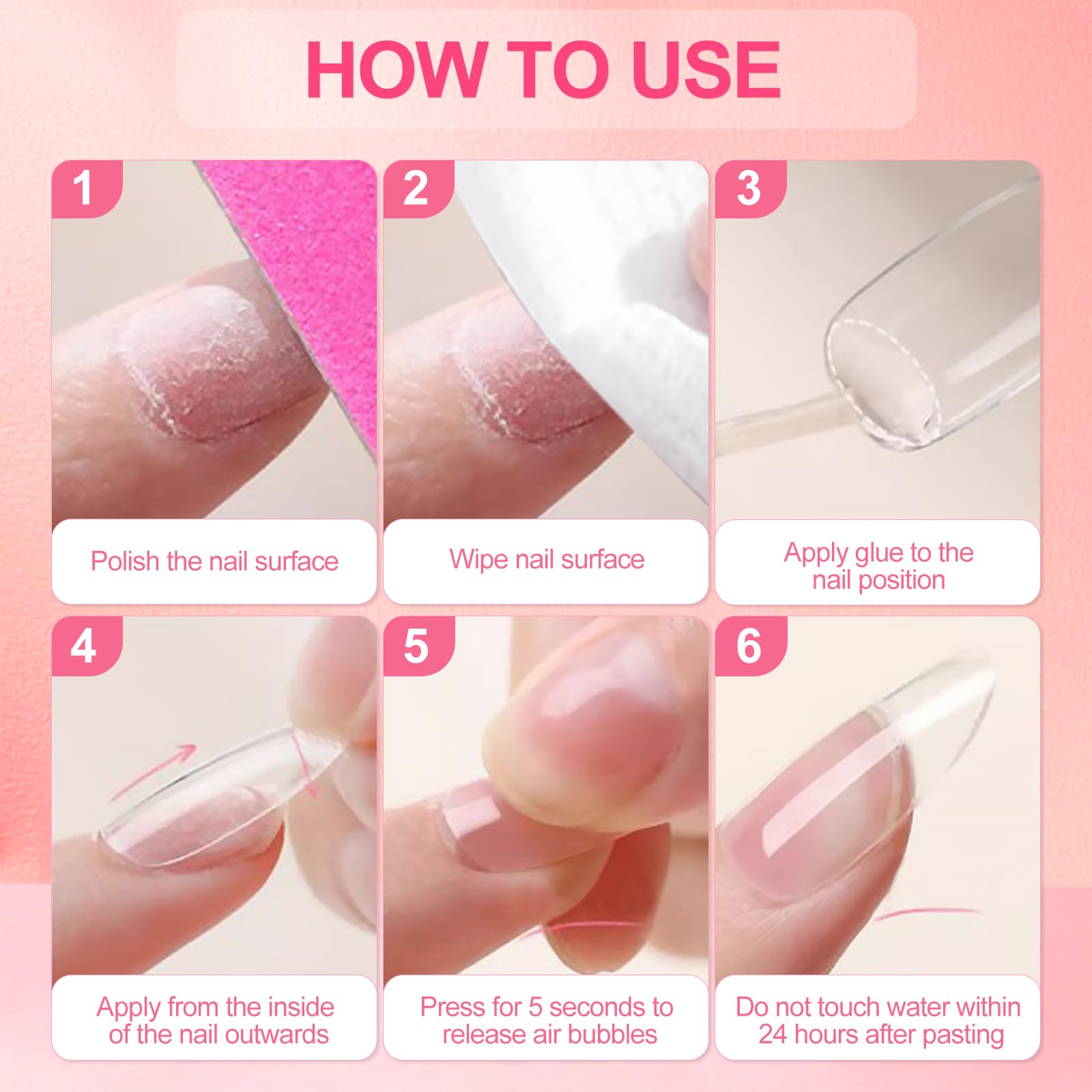 HOW TO USE

1
Polish the nail surface

2
Wipe nail surface

3
Apply glue to the nail position

4
Apply from the inside of the nail outwards

5
Press for 5 seconds to release air bubbles

6
Do not touch water within 24 hours after pasting