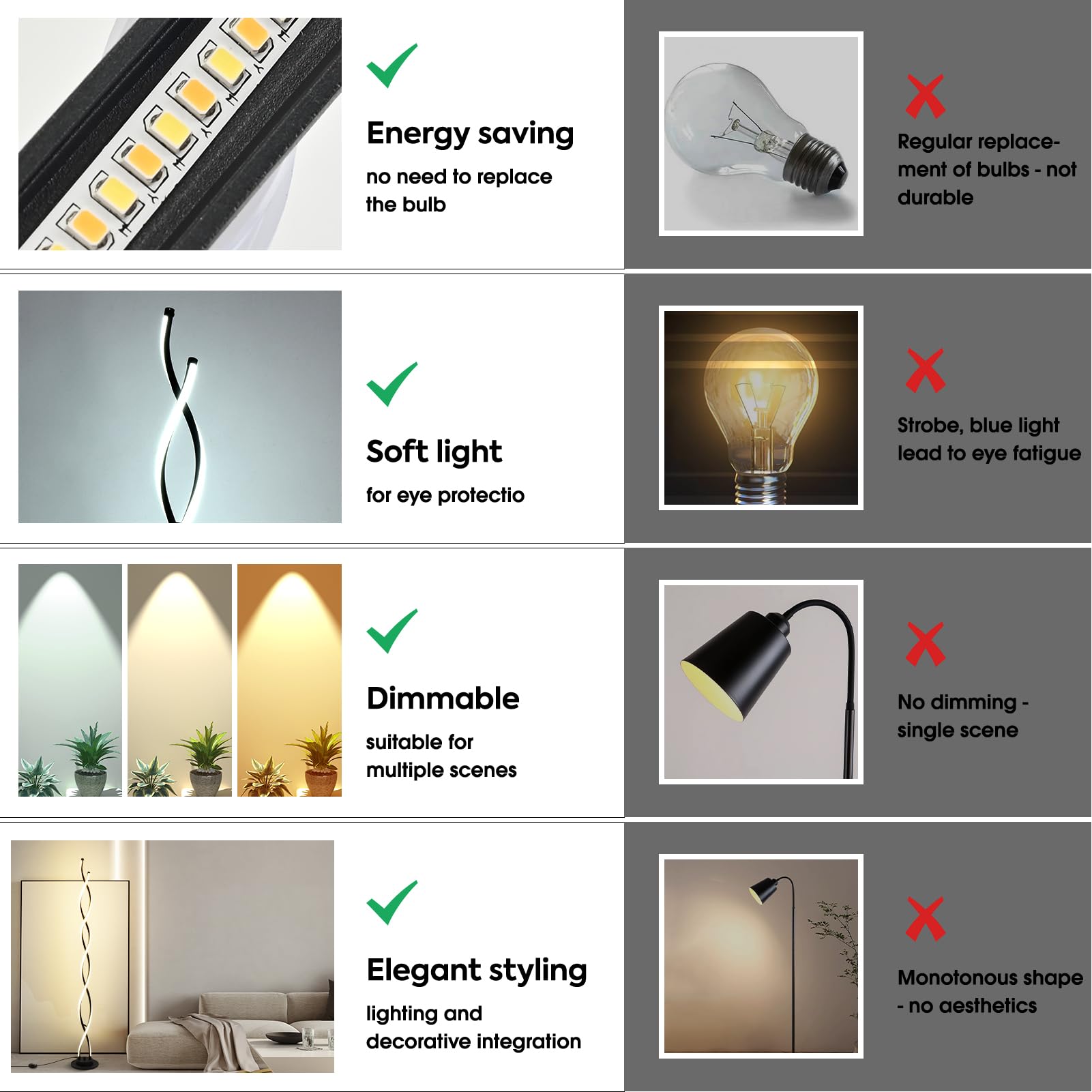 Energy saving

no need to replace the bulb

Regular replacement of bulbs - not durable

Soft light

for eye protectio

Strobe, blue light lead to eye fatigue

Dimmable

suitable for multiple scenes

No dimming - single scene

Elegant styling

lighting and decorative integration

Monotonous shape - no aesthetics