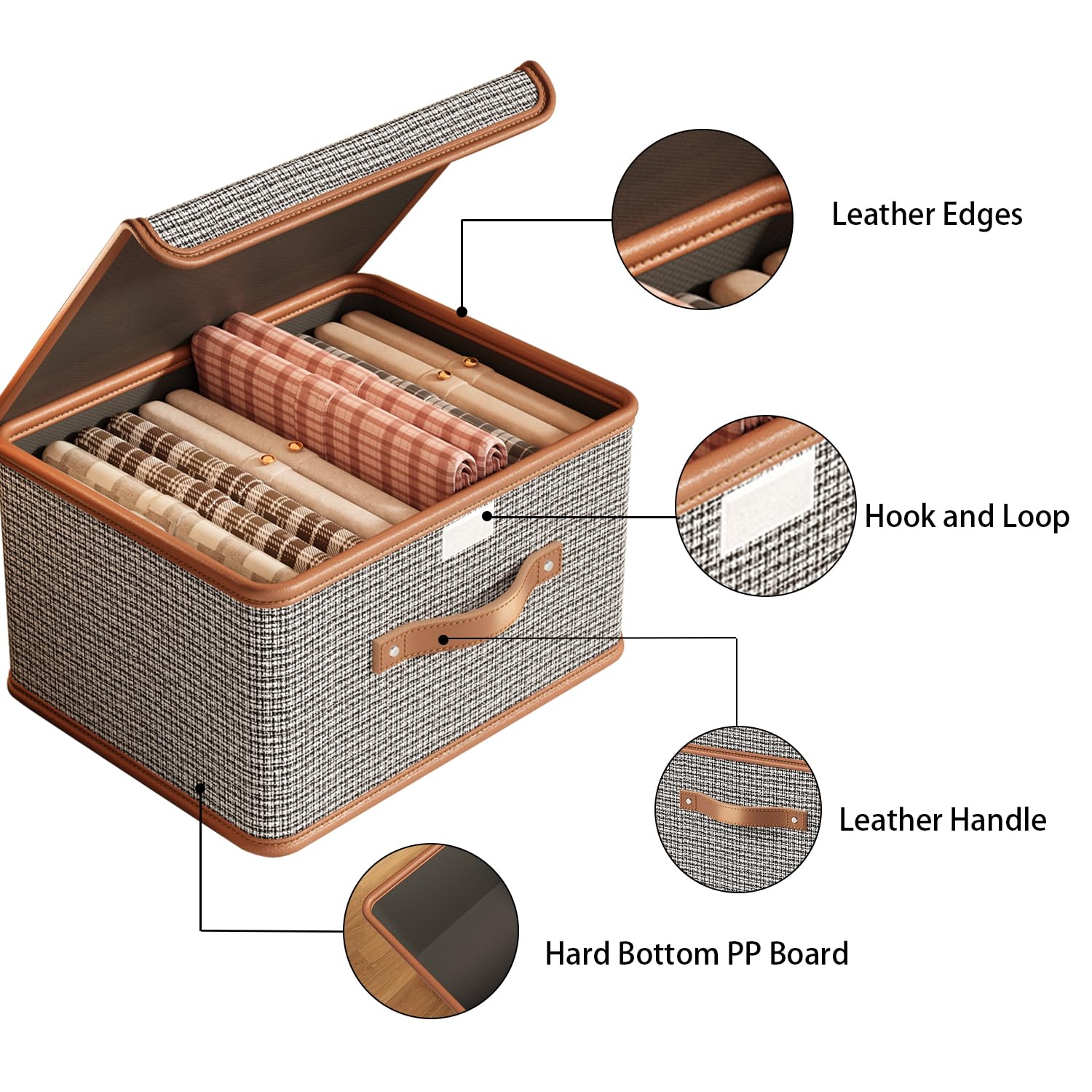 Leather Edges

Hook and Loop

Leather Handle

Hard Bottom PP Board