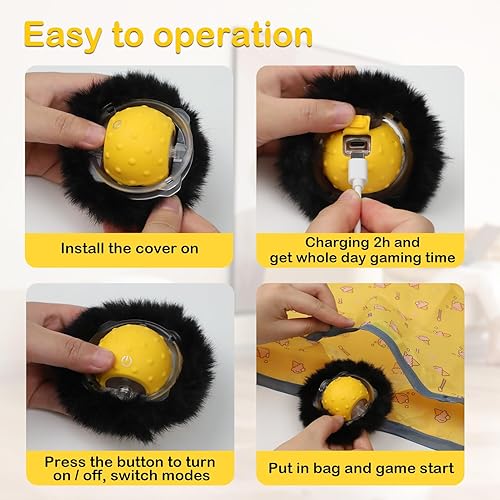 Easy to operation

Install the cover on

Charging 2h and get whole day gaming time

Press the button to turn on / off, switch modes

Put in bag and game start