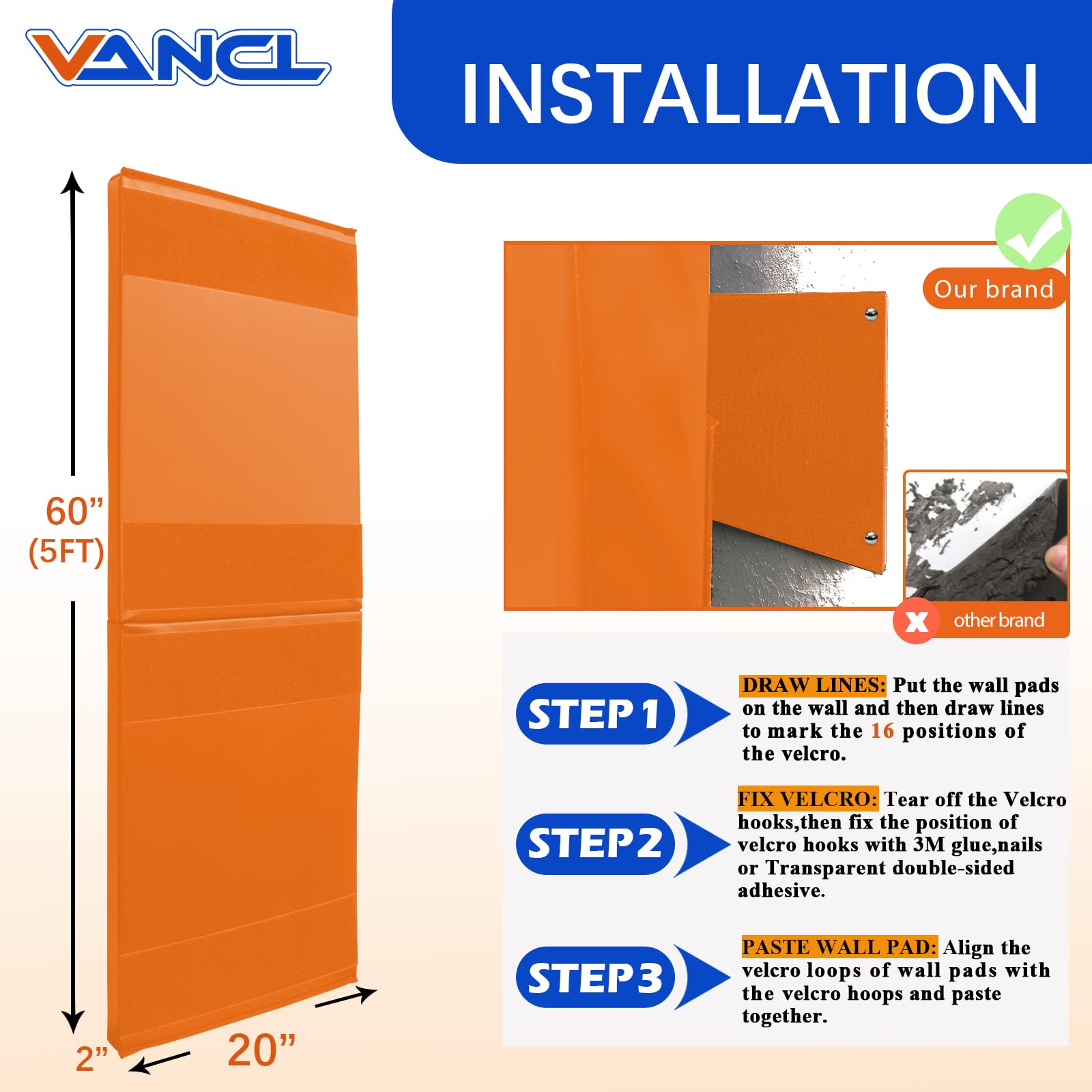 VANCL

INSTALLATION

60”
(5FT)

2”

20”

Our brand

other brand

STEP 1

DRAW LINES: Put the wall pads on the wall and then draw lines to mark the 16 positions of the velcro.

STEP 2

FIX VELCRO: Tear off the Velcro hooks,then fix the position of velcro hooks with 3M glue,nails or Transparent double-sided adhesive.

STEP 3

PASTE WALL PAD: Align the velcro loops of wall pads with the velcro hoops and paste together.