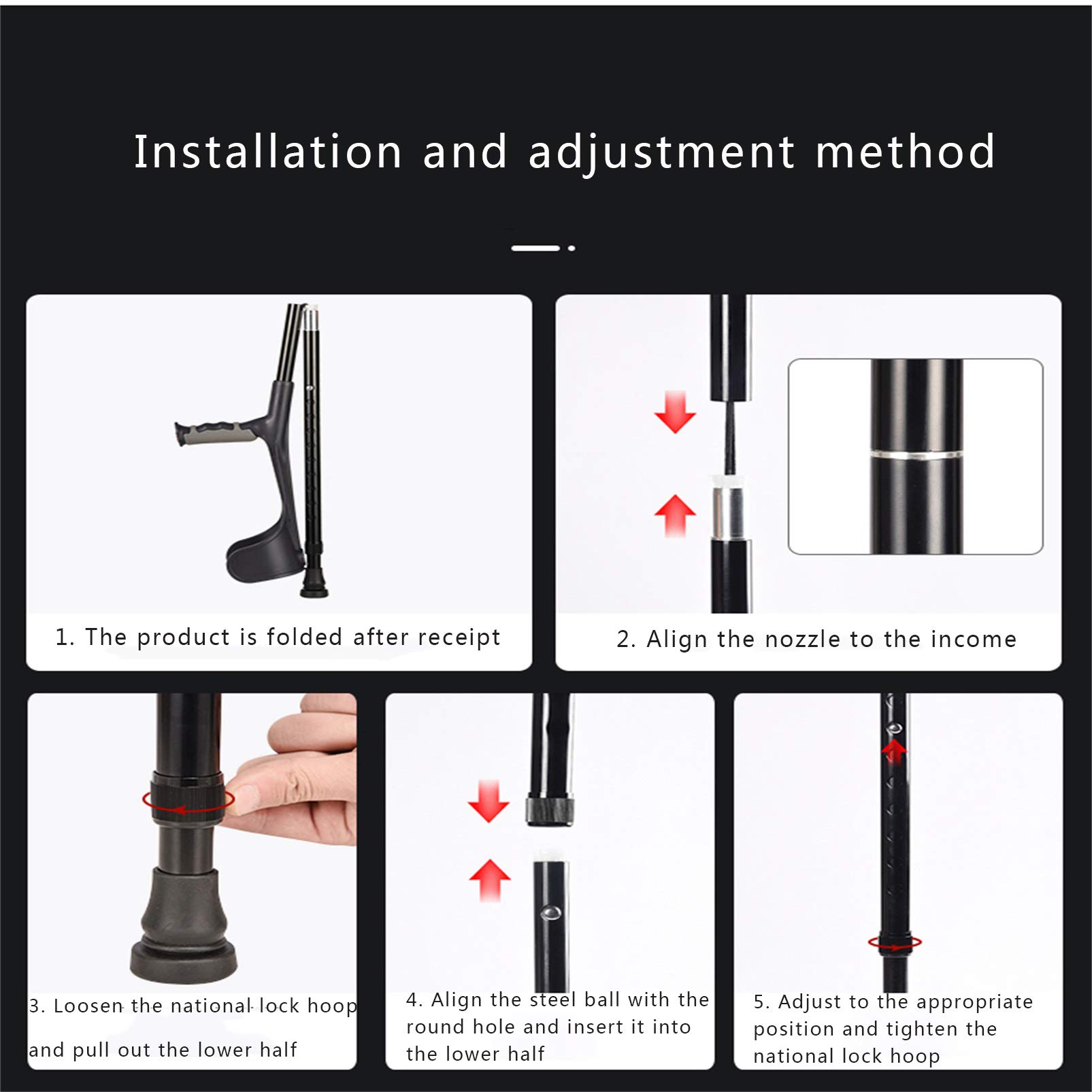 Installation and adjustment method

1. The product is folded after receipt

2. Align the nozzle to the income

3. Loosen the national lock hoop and pull out the lower half

4. Align the steel ball with the round hole and insert it into the lower half

5. Adjust to the appropriate position and tighten the national lock hoop