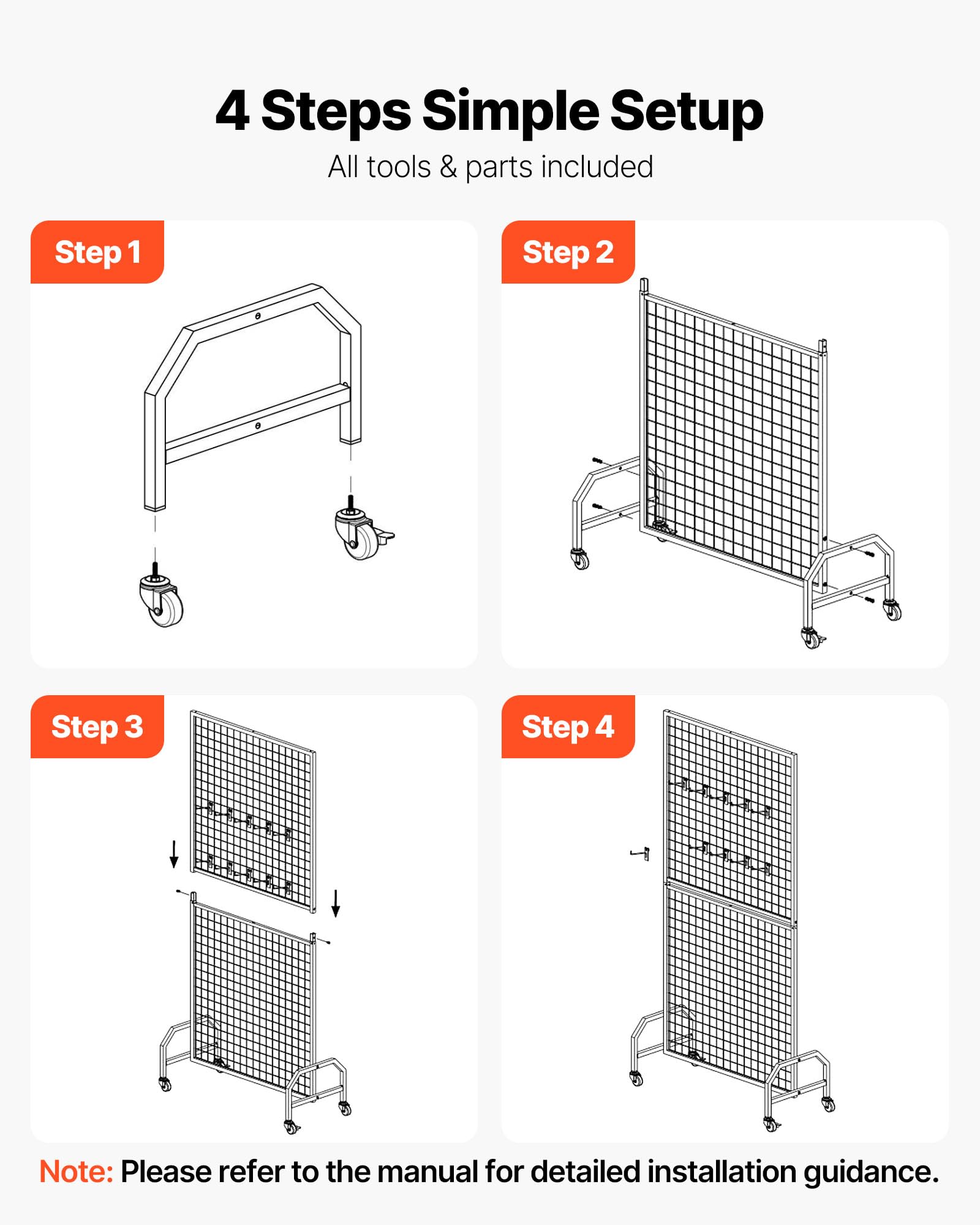 4 Steps Simple Setup

All tools & parts included

Step 1

Step 2

Step 3

Step 4

Note: Please refer to the manual for detailed installation guidance.