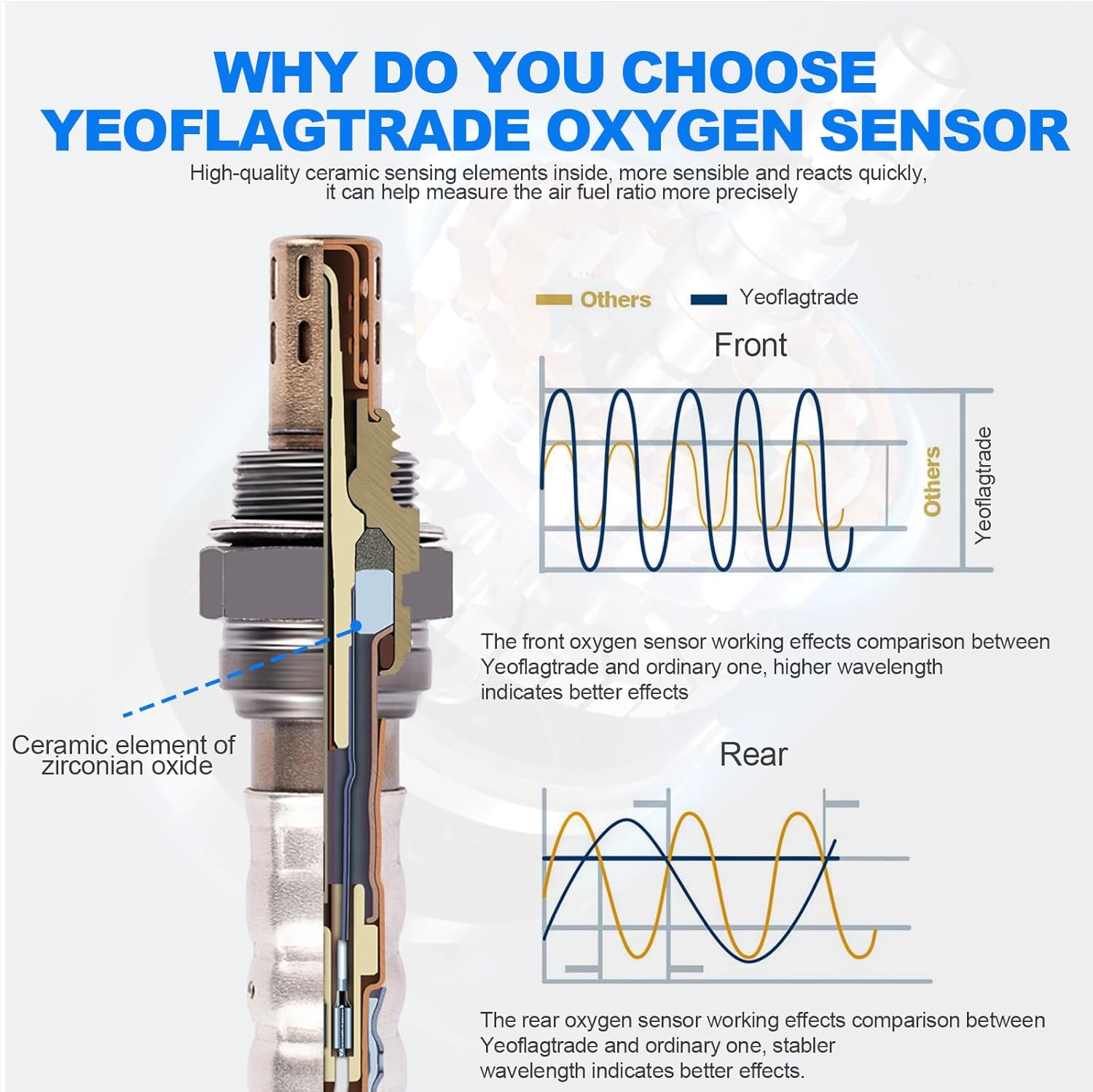 WHY DO YOU CHOOSE YEOFLAGTRADE OXYGEN SENSOR

High-quality ceramic sensing elements inside, more sensible and reacts quickly, it can help measure the air fuel ratio more precisely

Others Yeoflagtrade

Front

Others

Yeoflagtrade

The front oxygen sensor working effects comparison between Yeoflagtrade and ordinary one, higher wavelength indicates better effects

Ceramic element of zirconian oxide

Rear

The rear oxygen sensor working effects comparison between Yeoflagtrade and ordinary one, stabler wavelength indicates better effects.