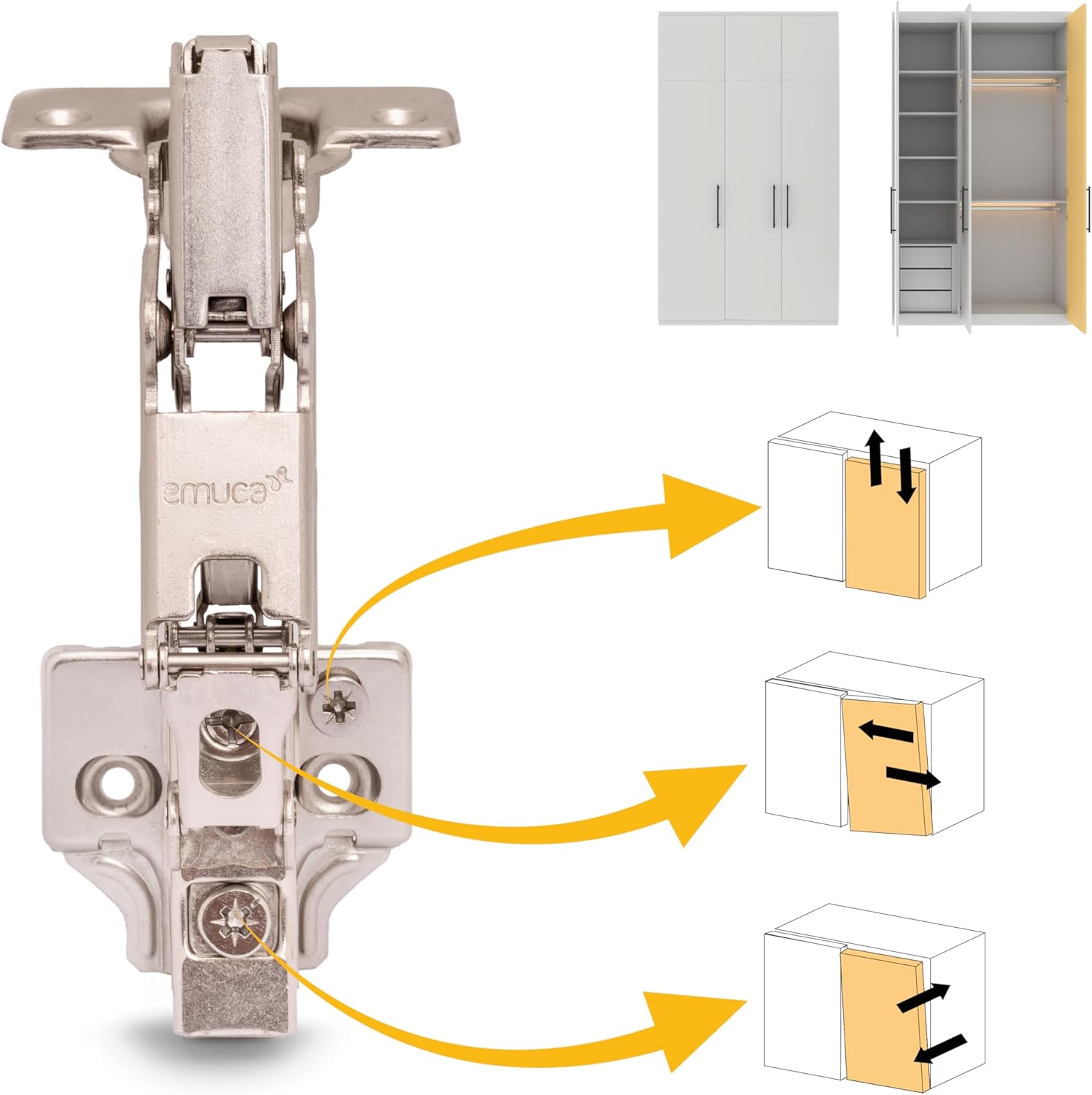 emuca