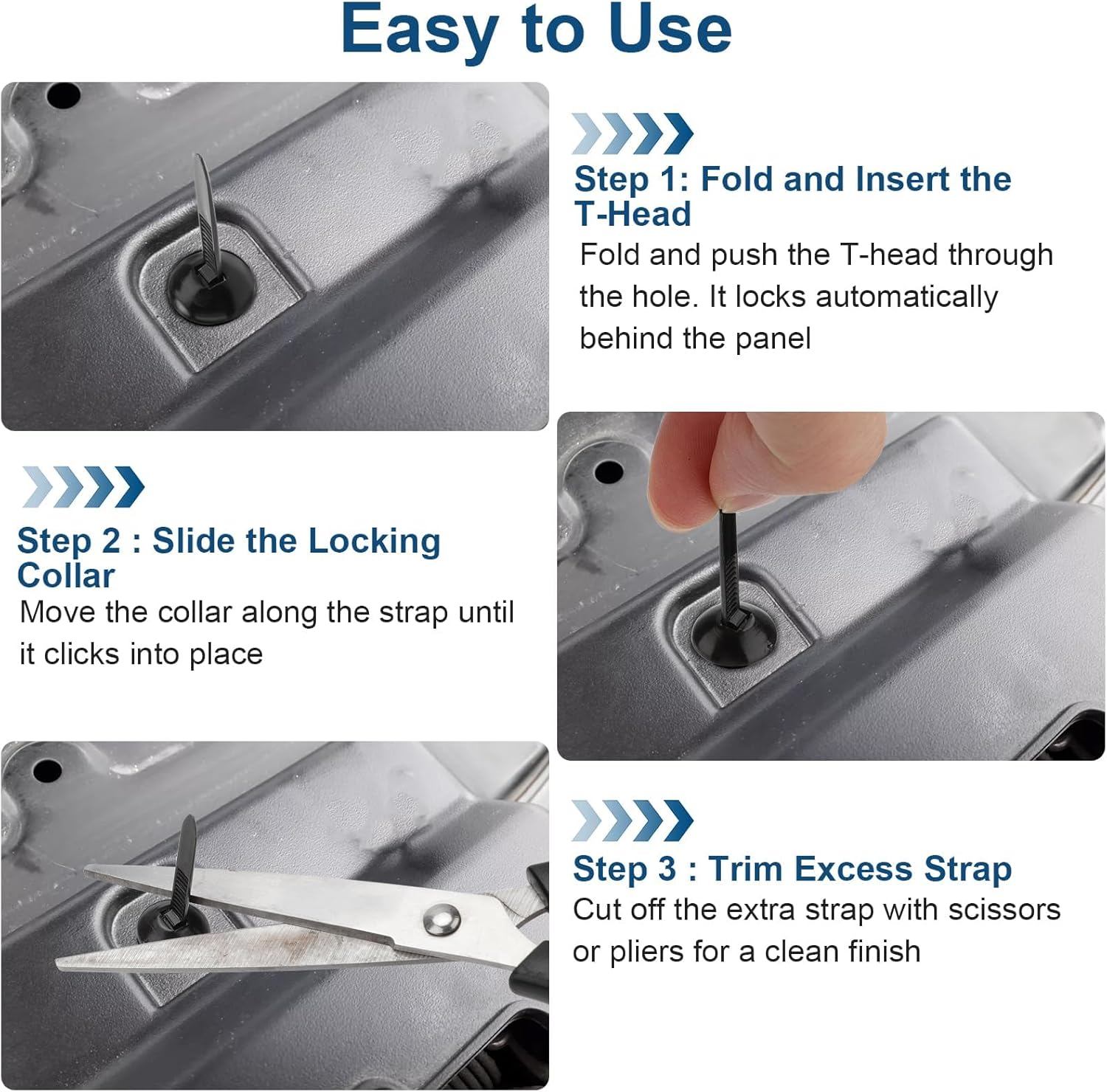 Easy to Use

Step 1: Fold and Insert the T-Head
Fold and push the T-head through the hole. It locks automatically behind the panel

Step 2 : Slide the Locking Collar
Move the collar along the strap until it clicks into place

Step 3 : Trim Excess Strap
Cut off the extra strap with scissors or pliers for a clean finish