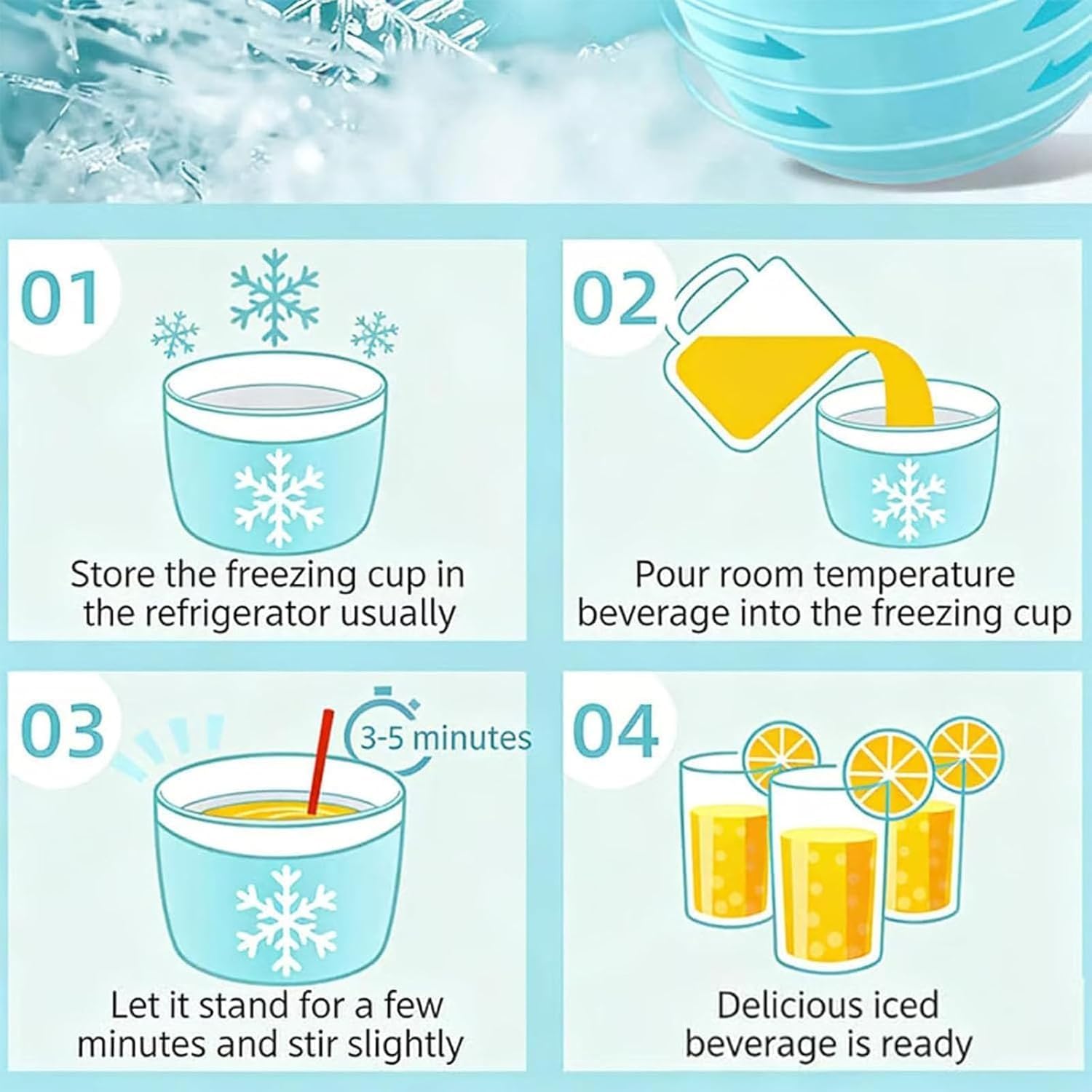 01

Store the freezing cup in the refrigerator usually

02

Pour room temperature beverage into the freezing cup

03

3-5 minutes

Let it stand for a few minutes and stir slightly

04

Delicious iced beverage is ready