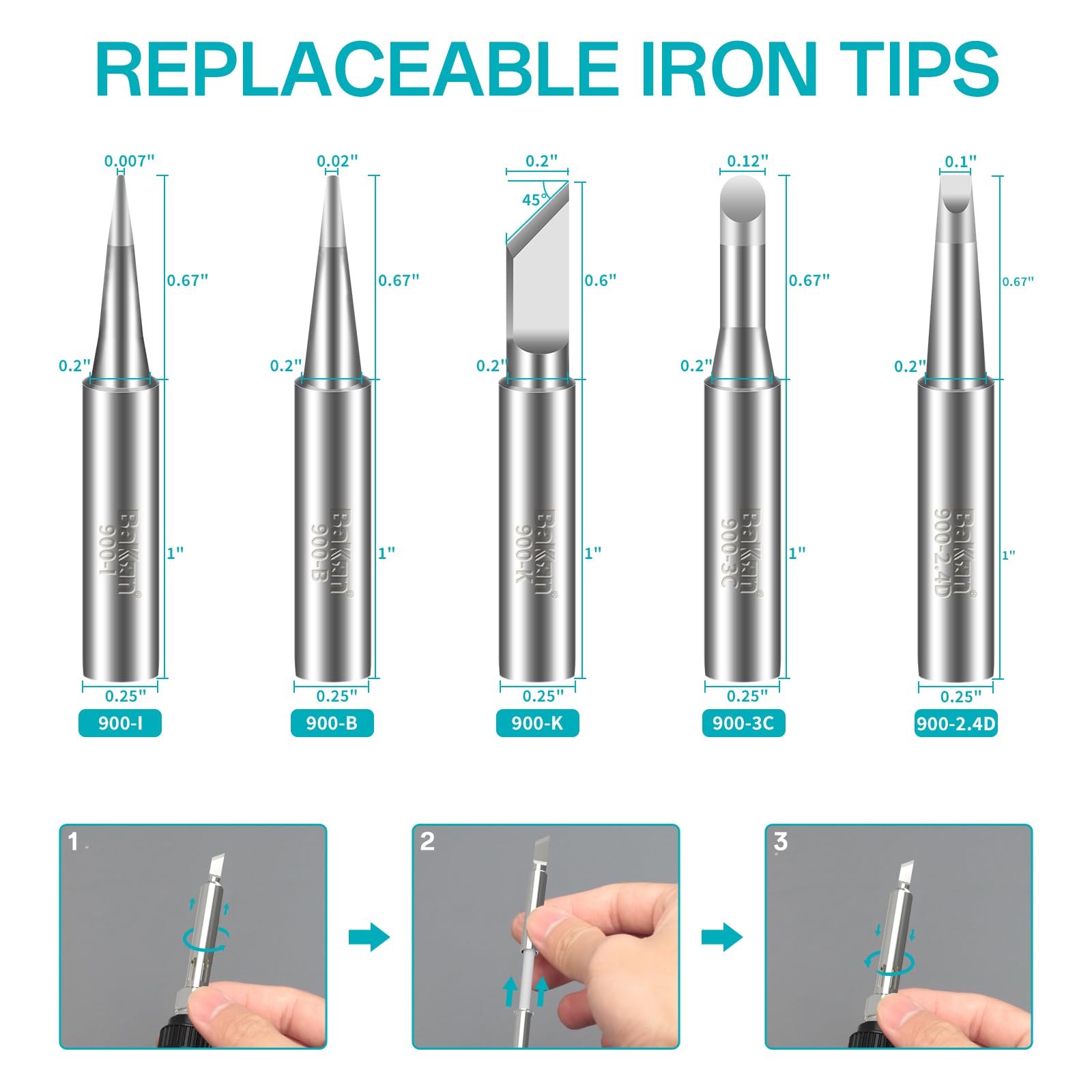 REPLACEABLE IRON TIPS

0.007"
0.67"
0.2"
Bakon 900-I
1"
0.25"
900-I

0.02"
0.67"
0.2"
Bakon 900-B
1"
0.25"
900-B

0.2"
45°
0.6"
0.2"
Bakon 900-K
1"
0.25"
900-K

0.12"
0.67"
0.2"
Bakon 900-3C
1"
0.25"
900-3C

0.1"
0.67"
0.2"
Bakon 900-2.4D
1"
0.25"
900-2.4D

1

2

3