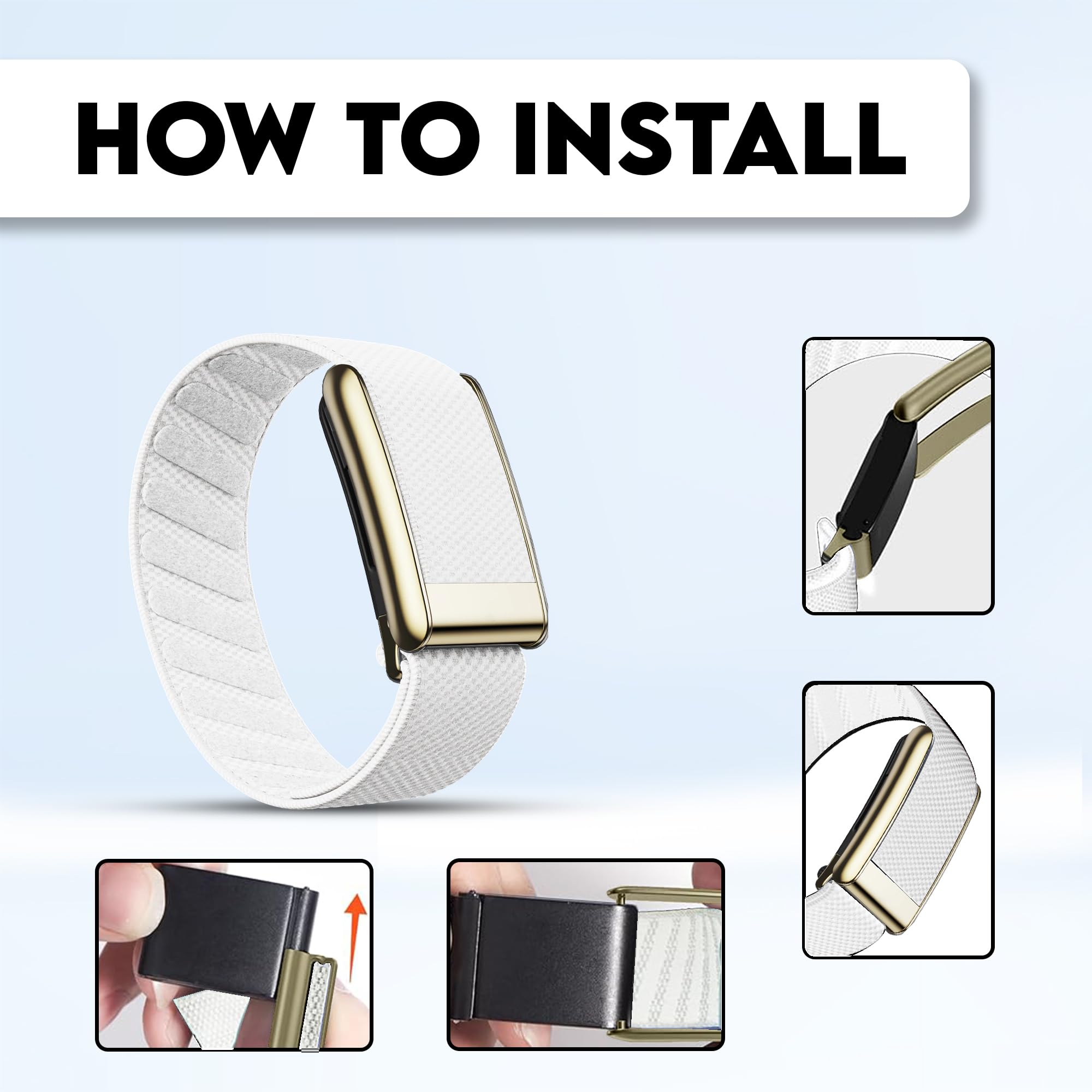 HOW TO INSTALL