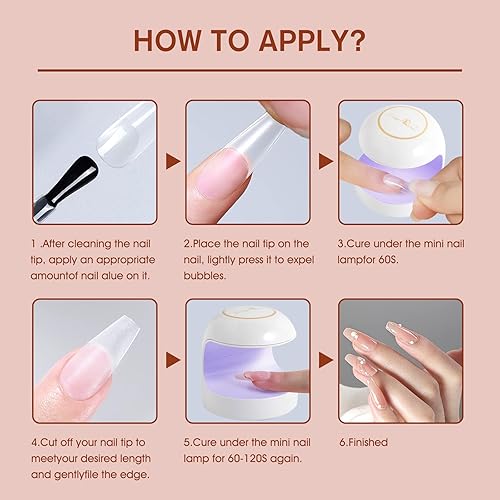 HOW TO APPLY?

1 .After cleaning the nail tip, apply an appropriate amountof nail alue on it.

2.Place the nail tip on the nail, lightly press it to expel bubbles.

3.Cure under the mini nail lampfor 60S.

4.Cut off your nail tip to meetyour desired length and gentlyfile the edge.

5.Cure under the mini nail lamp for 60-120S again.

6.Finished