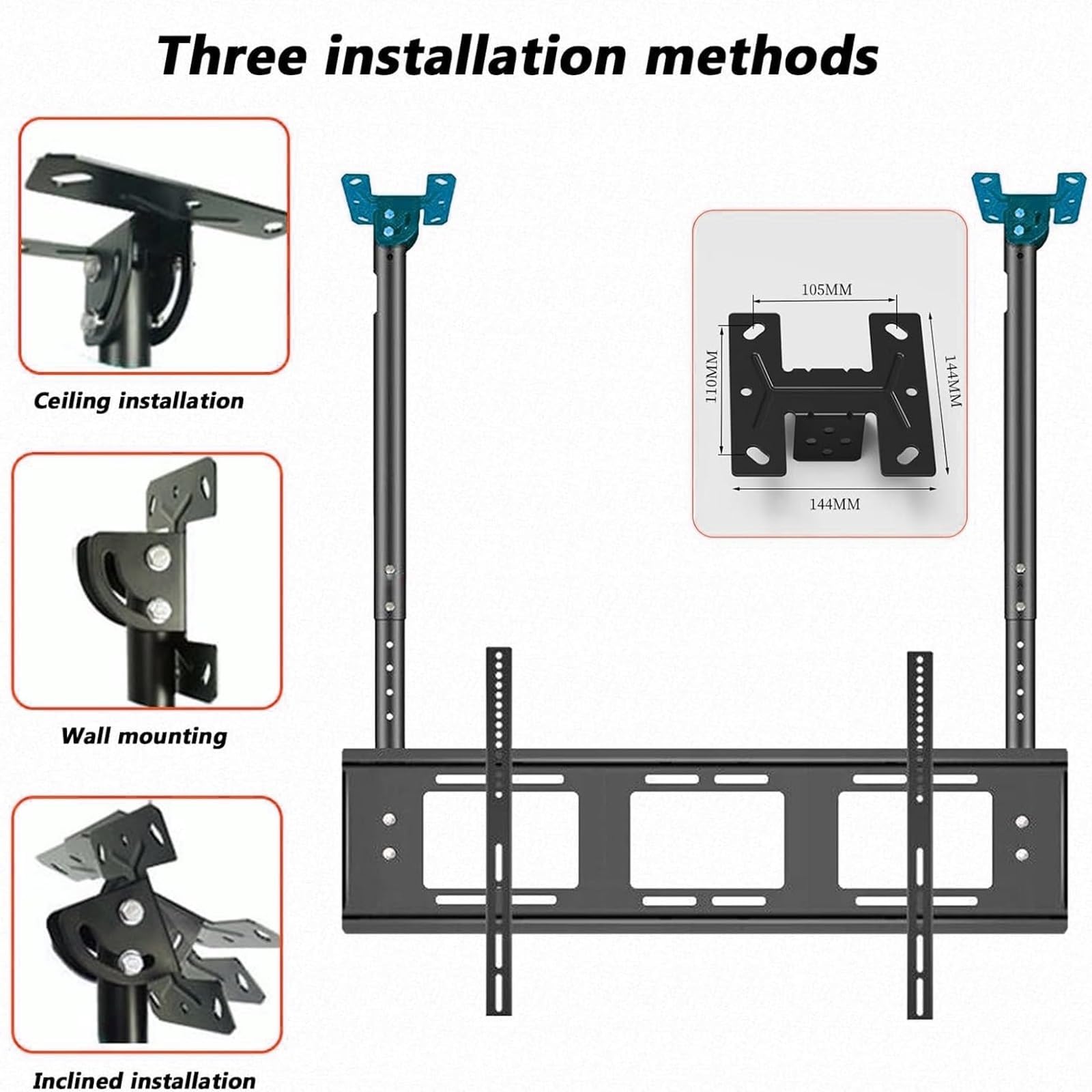 Three installation methods

Ceiling installation

Wall mounting

Inclined installation

105MM

110MM

144MM

144MM