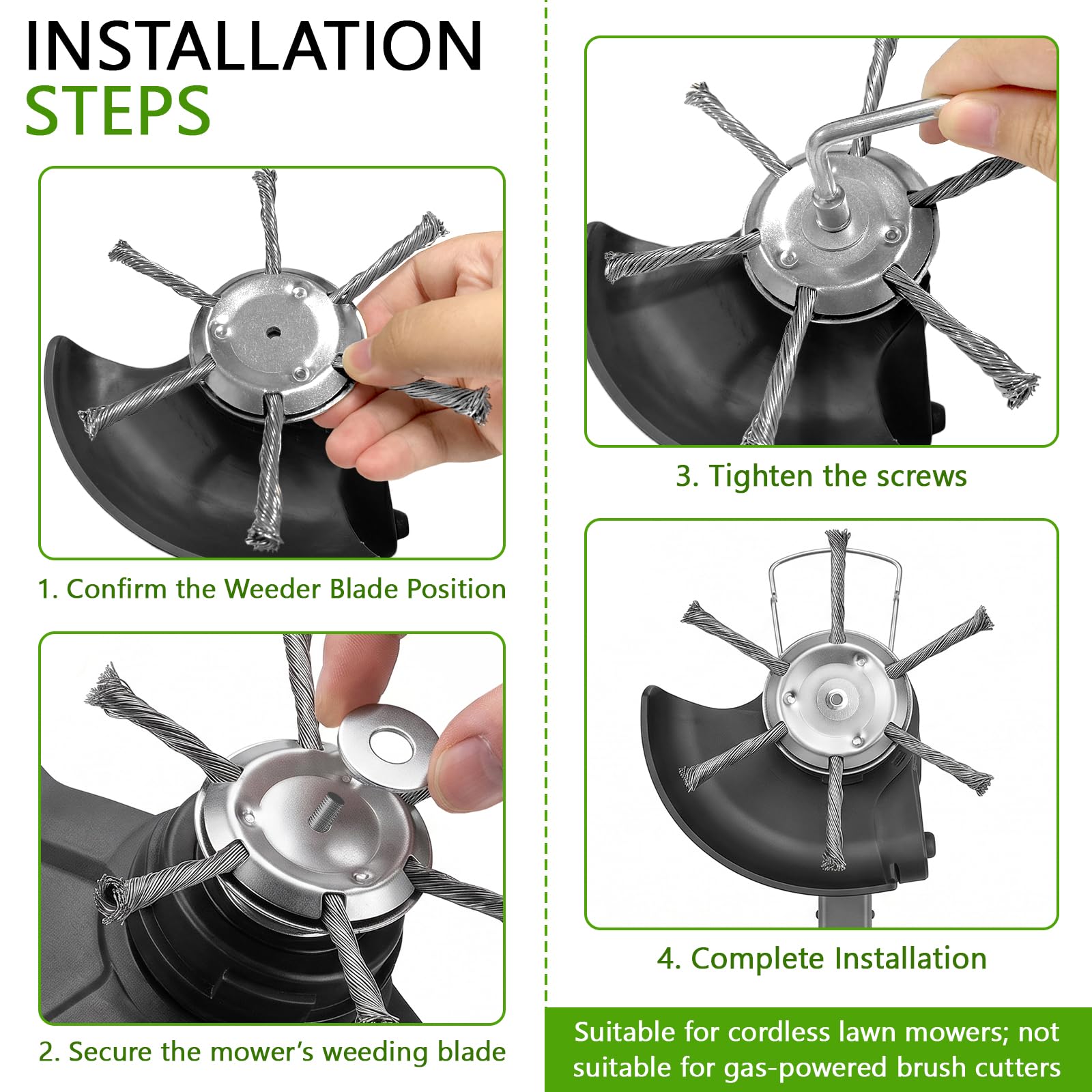 INSTALLATION
STEPS

1. Confirm the Weeder Blade Position

2. Secure the mower's weeding blade

3. Tighten the screws

4. Complete Installation

Suitable for cordless lawn mowers; not suitable for gas-powered brush cutters