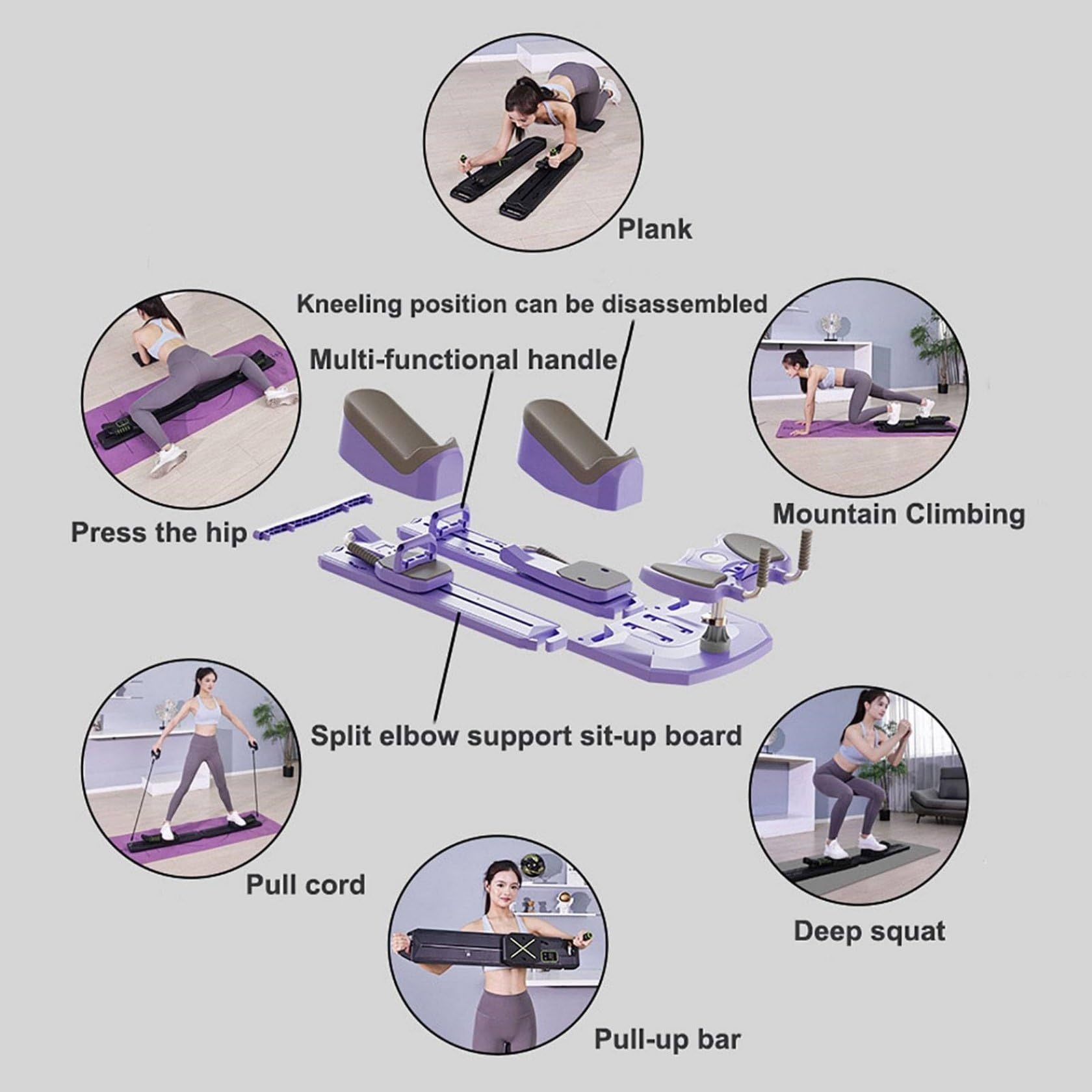 Plank

Kneeling position can be disassembled

Multi-functional handle

Press the hip

Mountain Climbing

Split elbow support sit-up board

Pull cord

Deep squat

Pull-up bar