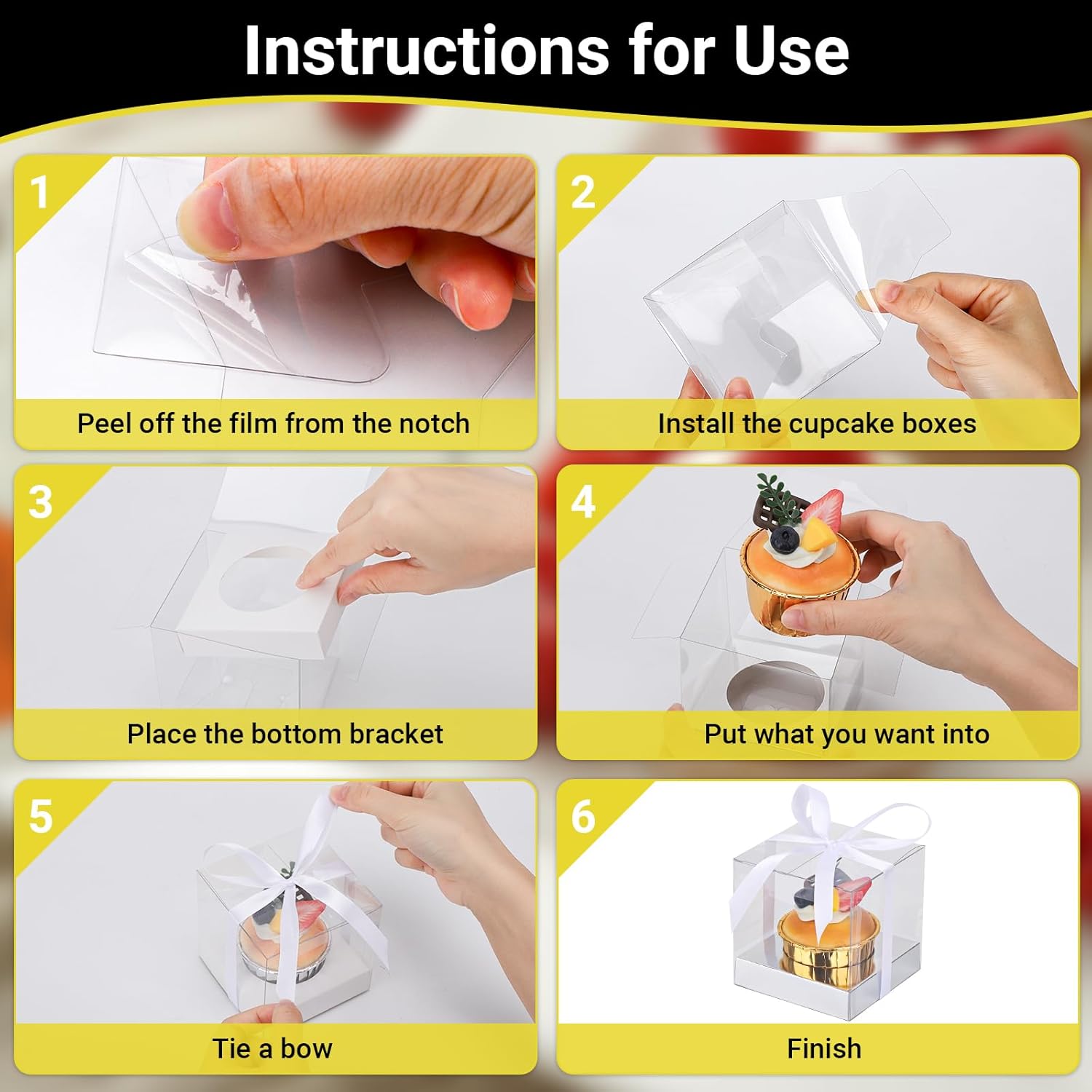 Instructions for Use

1
Peel off the film from the notch

2
Install the cupcake boxes

3
Place the bottom bracket

4
Put what you want into

5
Tie a bow

6
Finish