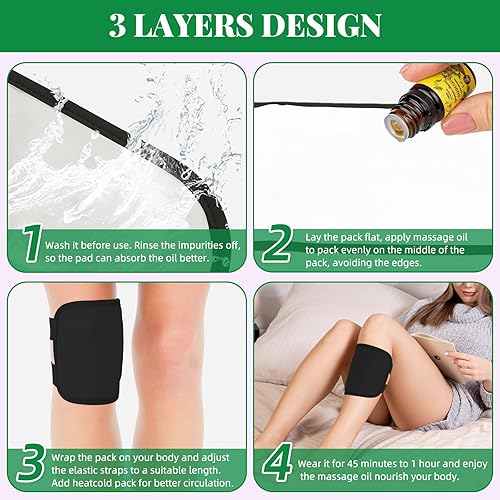 3 LAYERS DESIGN

1 Wash it before use. Rinse the impurities off, so the pad can absorb the oil better.

2 Lay the pack flat, apply massage oil to pack evenly on the middle of the pack, avoiding the edges.

3 Wrap the pack on your body and adjust the elastic straps to a suitable length. Add heatcold pack for better circulation.

4 Wear it for 45 minutes to 1 hour and enjoy the massage oil nourish your body.