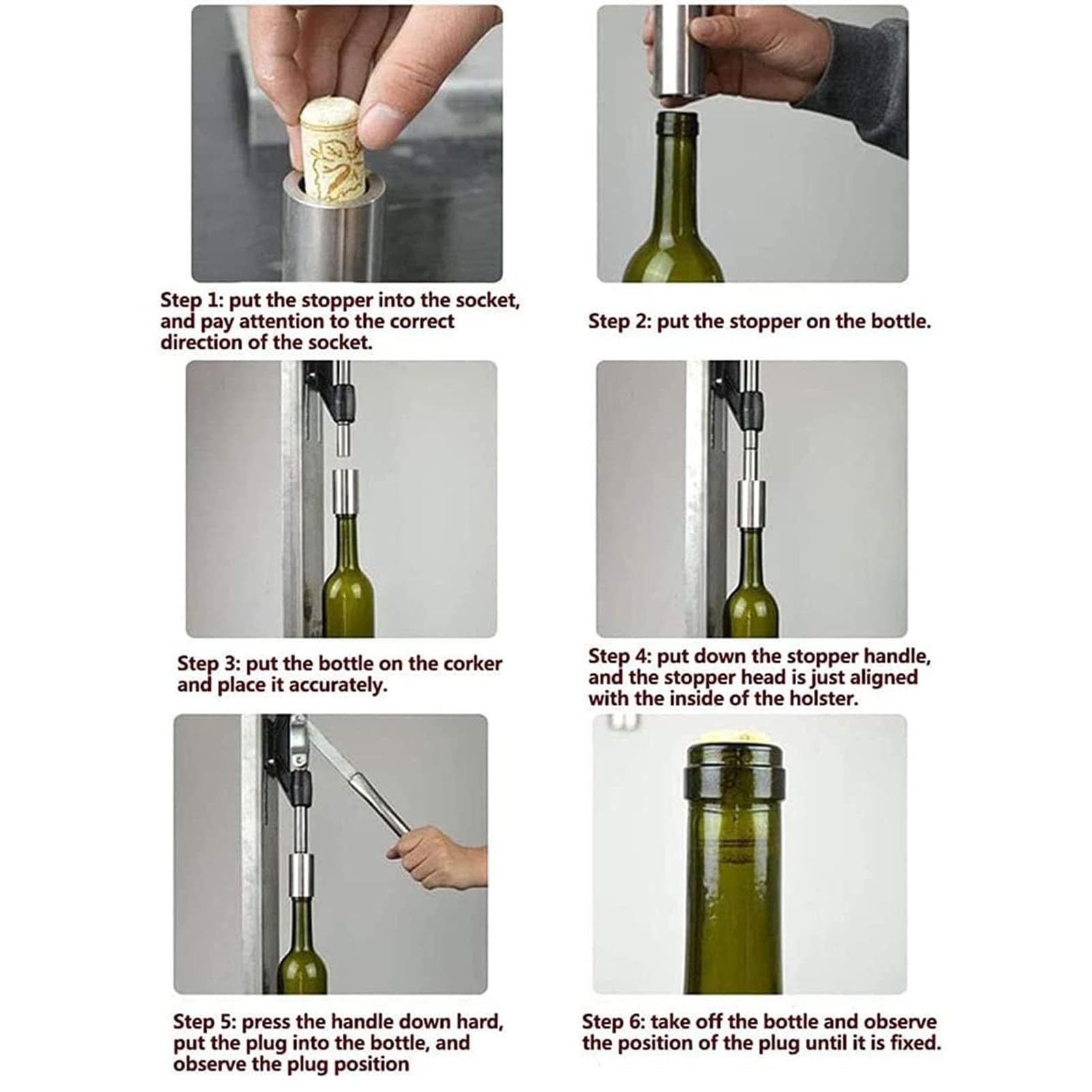 Step 1: put the stopper into the socket, and pay attention to the correct direction of the socket.

Step 2: put the stopper on the bottle.

Step 3: put the bottle on the corker and place it accurately.

Step 4: put down the stopper handle, and the stopper head is just aligned with the inside of the holster.

Step 5: press the handle down hard, put the plug into the bottle, and observe the plug position

Step 6: take off the bottle and observe the position of the plug until it is fixed.