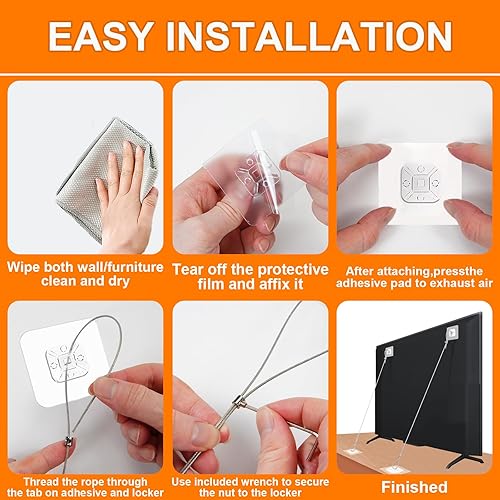 EASY INSTALLATION

Wipe both wall/furniture clean and dry

Tear off the protective film and affix it

After attaching,pressthe adhesive pad to exhaust air

Thread the rope through the tab on adhesive and locker

Use included wrench to secure the nut to the locker

Finished