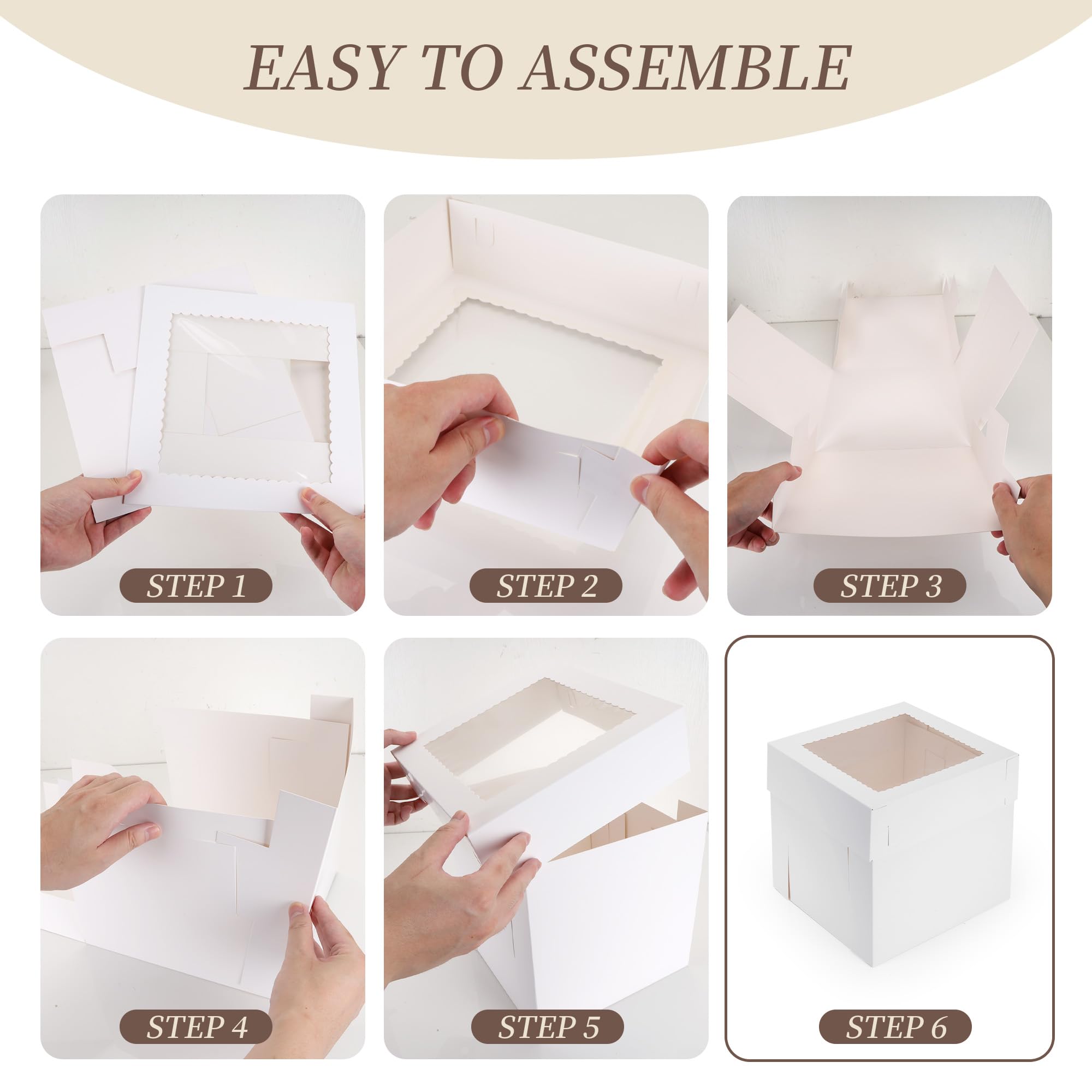 EASY TO ASSEMBLE

STEP 1

STEP 2

STEP 3

STEP 4

STEP 5

STEP 6