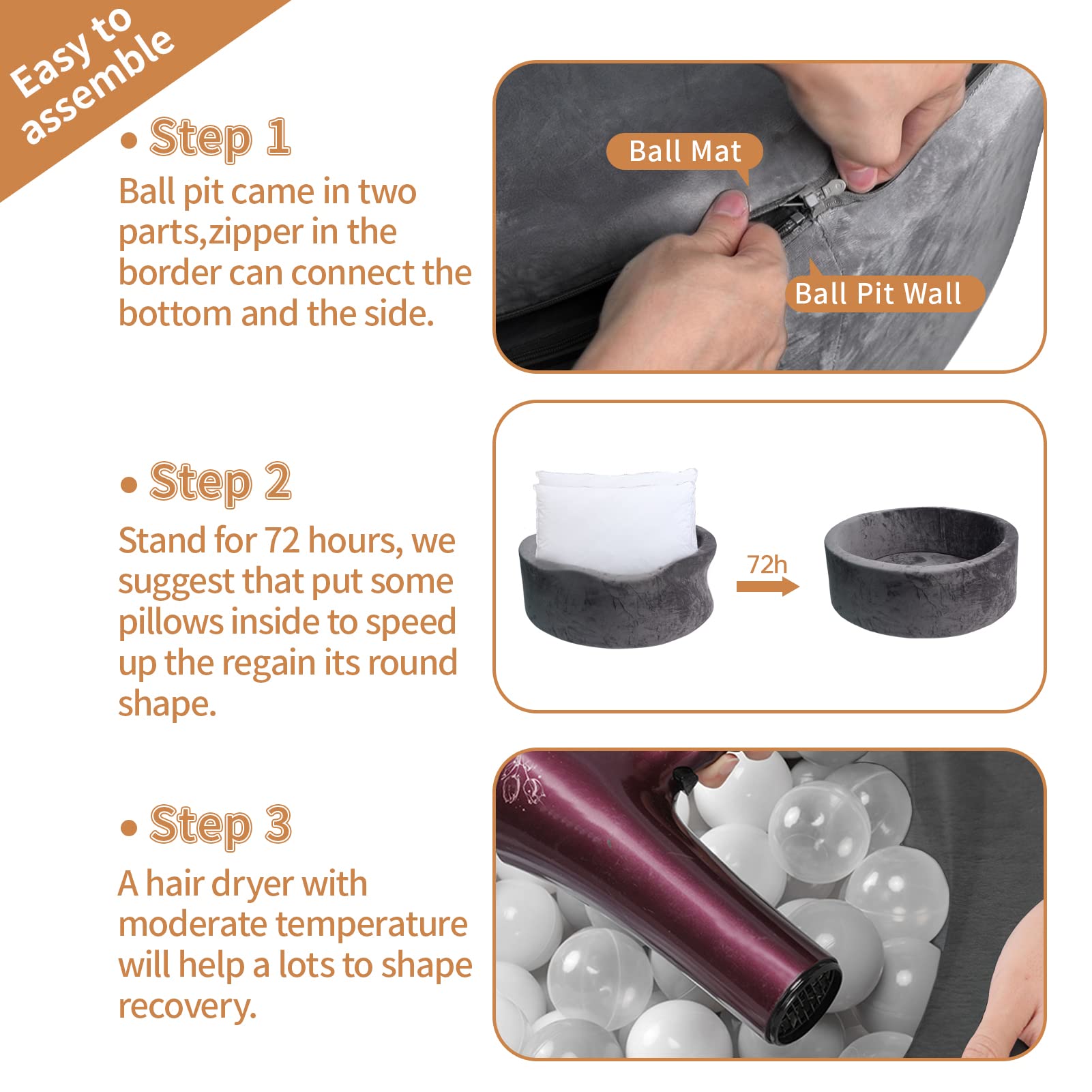 Easy to assemble

• Step 1

Ball pit came in two parts,zipper in the border can connect the bottom and the side.

Ball Mat

Ball Pit Wall

• Step 2

Stand for 72 hours, we suggest that put some pillows inside to speed up the regain its round shape.

72h

• Step 3

A hair dryer with moderate temperature will help a lots to shape recovery.