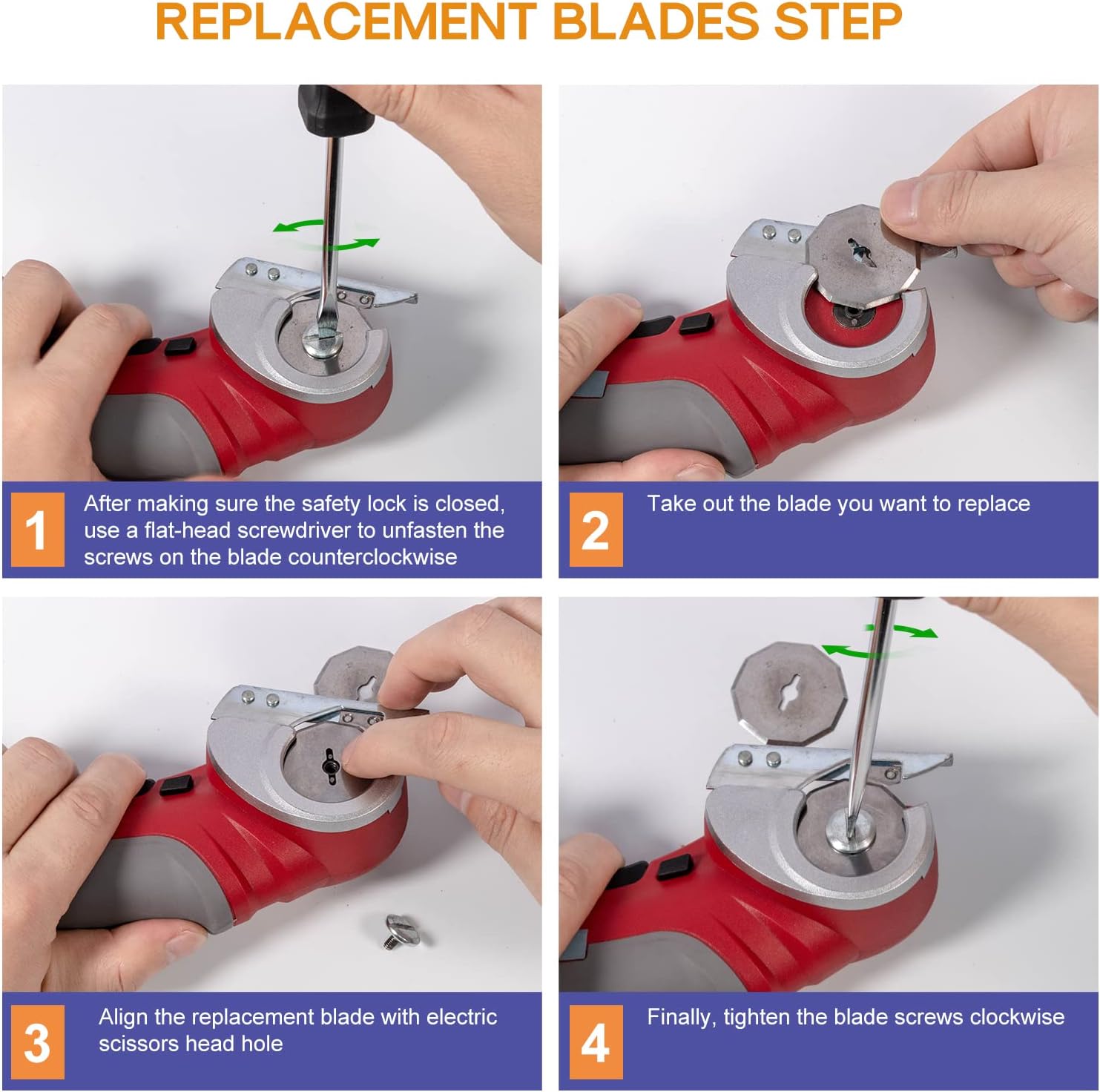 REPLACEMENT BLADES STEP

1
After making sure the safety lock is closed, use a flat-head screwdriver to unfasten the screws on the blade counterclockwise

2
Take out the blade you want to replace

3
Align the replacement blade with electric scissors head hole

4
Finally, tighten the blade screws clockwise