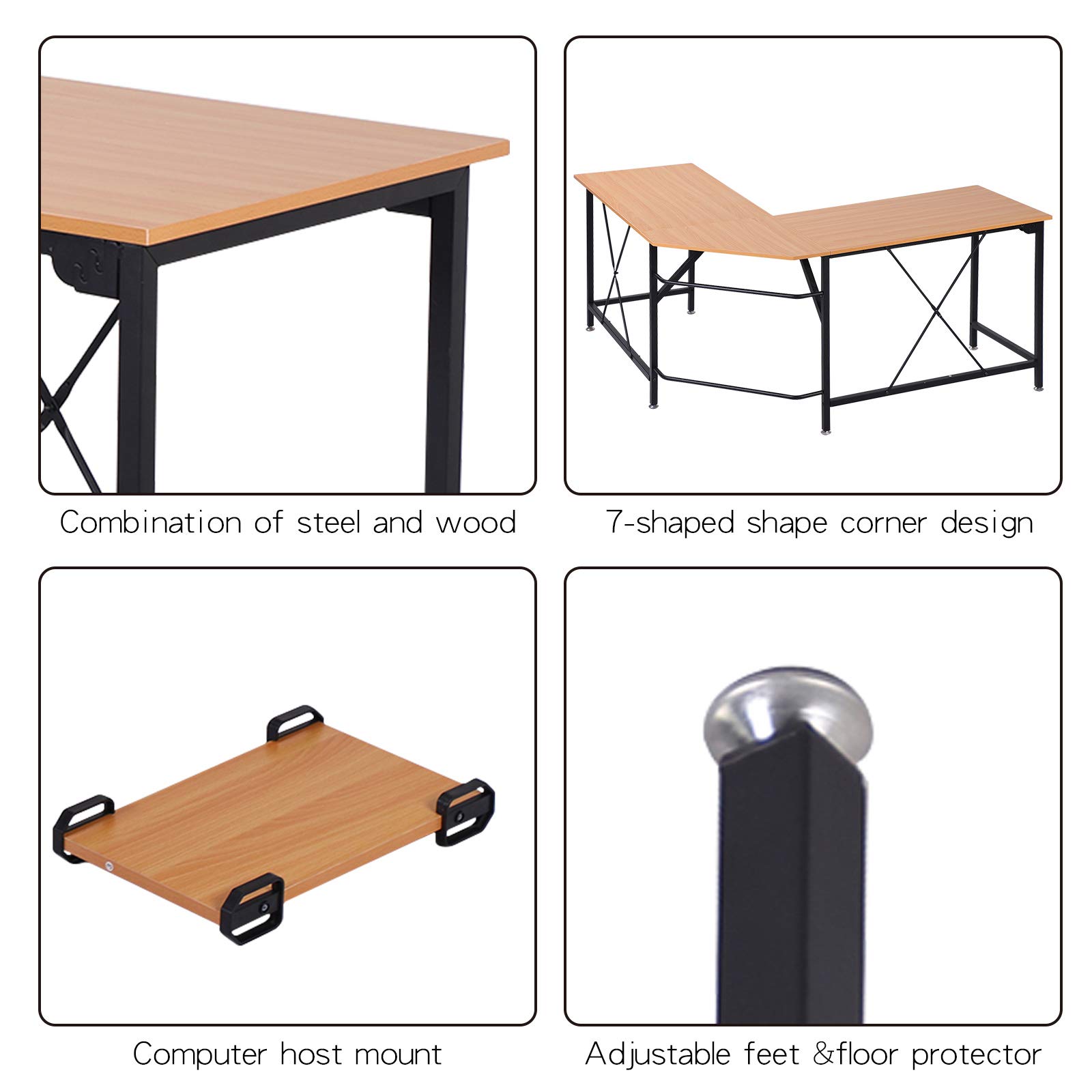 Combination of steel and wood

7-shaped shape corner design

Computer host mount

Adjustable feet &floor protector