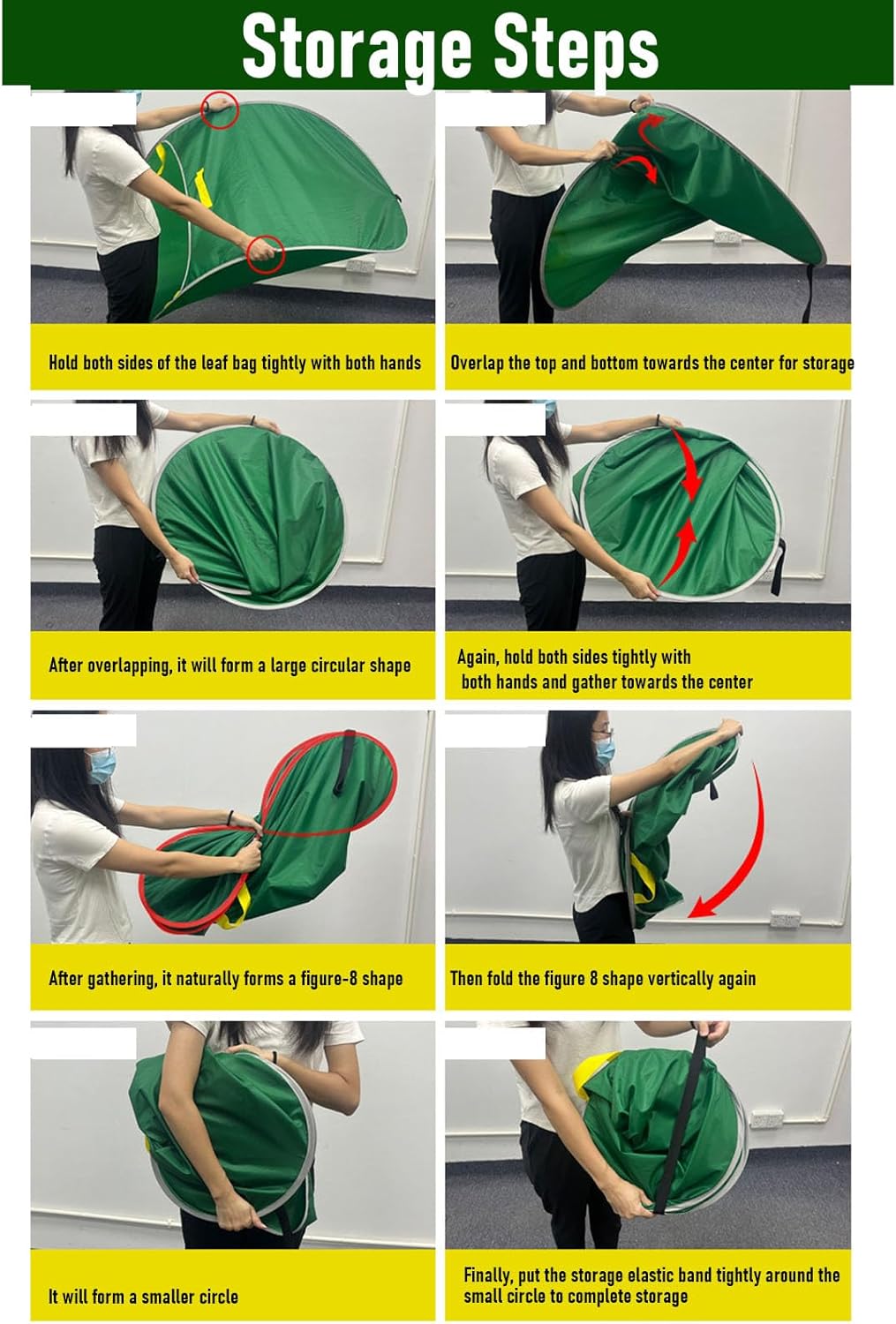 Storage Steps

Hold both sides of the leaf bag tightly with both hands

Overlap the top and bottom towards the center for storage

After overlapping, it will form a large circular shape

Again, hold both sides tightly with both hands and gather towards the center

After gathering, it naturally forms a figure-8 shape

Then fold the figure 8 shape vertically again

It will form a smaller circle

Finally, put the storage elastic band tightly around the small circle to complete storage