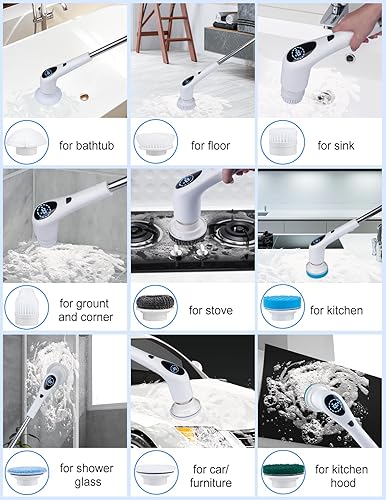 for bathtub

for floor

for sink

for grount and corner

for stove

for kitchen

for shower glass

for car/ furniture

for kitchen hood