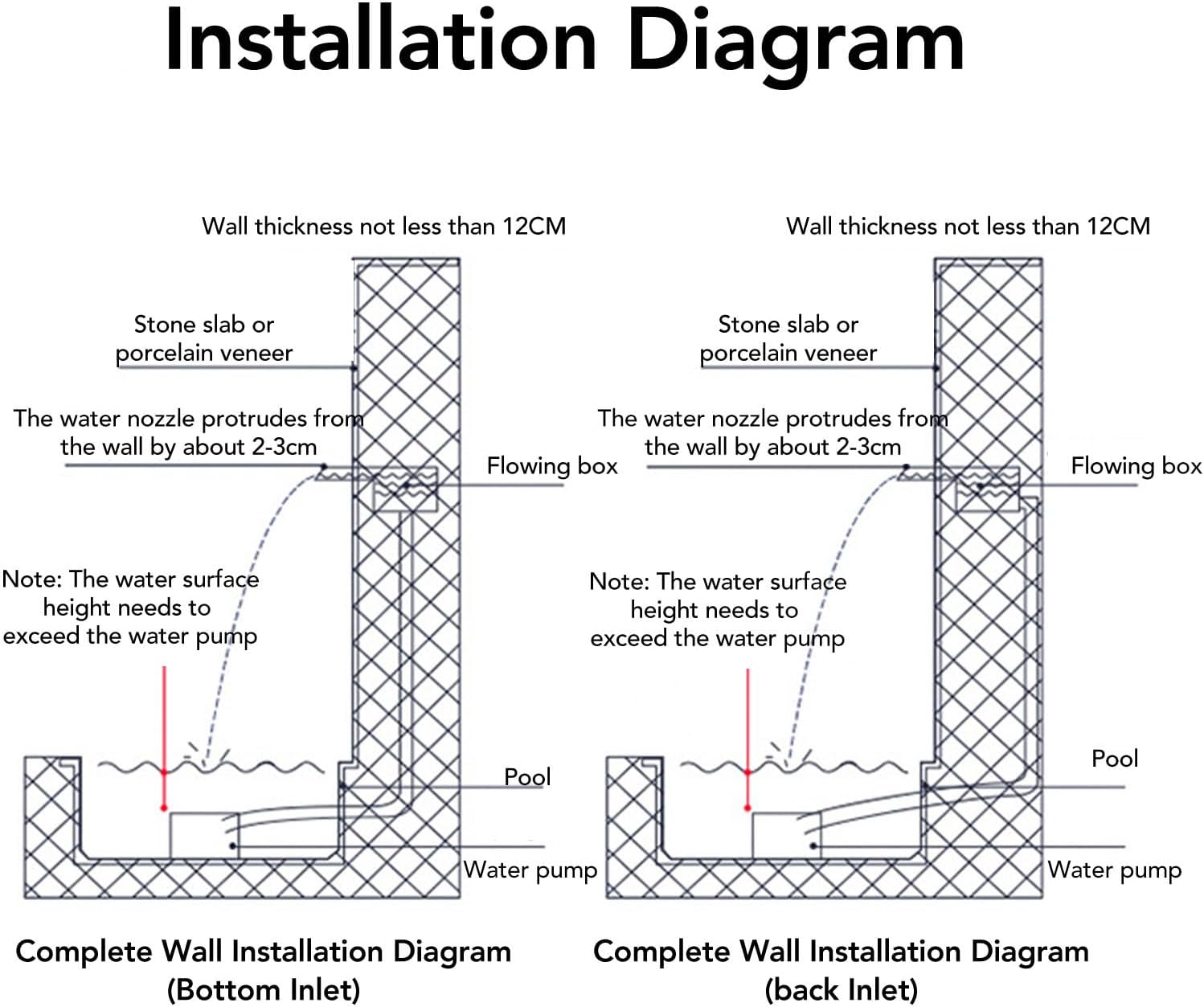 Installation Diagram

Wall thickness not less than 12CM

Stone slab or porcelain veneer

The water nozzle protrudes from the wall by about 2-3cm

Flowing box

Note: The water surface height needs to exceed the water pump

Pool

Water pump

Complete Wall Installation Diagram
(Bottom Inlet)

Wall thickness not less than 12CM

Stone slab or porcelain veneer

The water nozzle protrudes from the wall by about 2-3cm

Flowing box

Note: The water surface height needs to exceed the water pump

Pool

Water pump

Complete Wall Installation Diagram
(back Inlet)