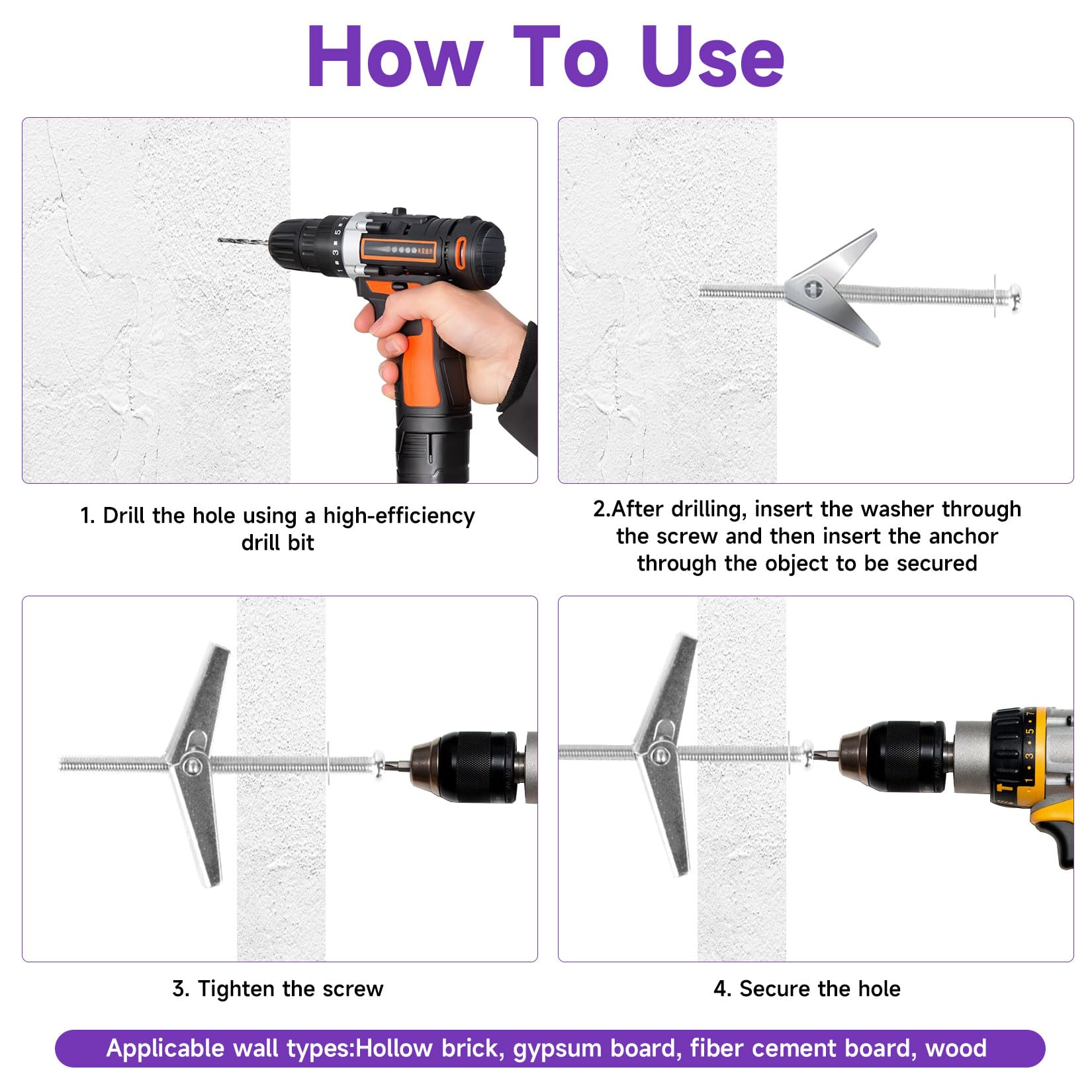 How To Use

1. Drill the hole using a high-efficiency drill bit

2.After drilling, insert the washer through the screw and then insert the anchor through the object to be secured

3. Tighten the screw

4. Secure the hole

Applicable wall types:Hollow brick, gypsum board, fiber cement board, wood