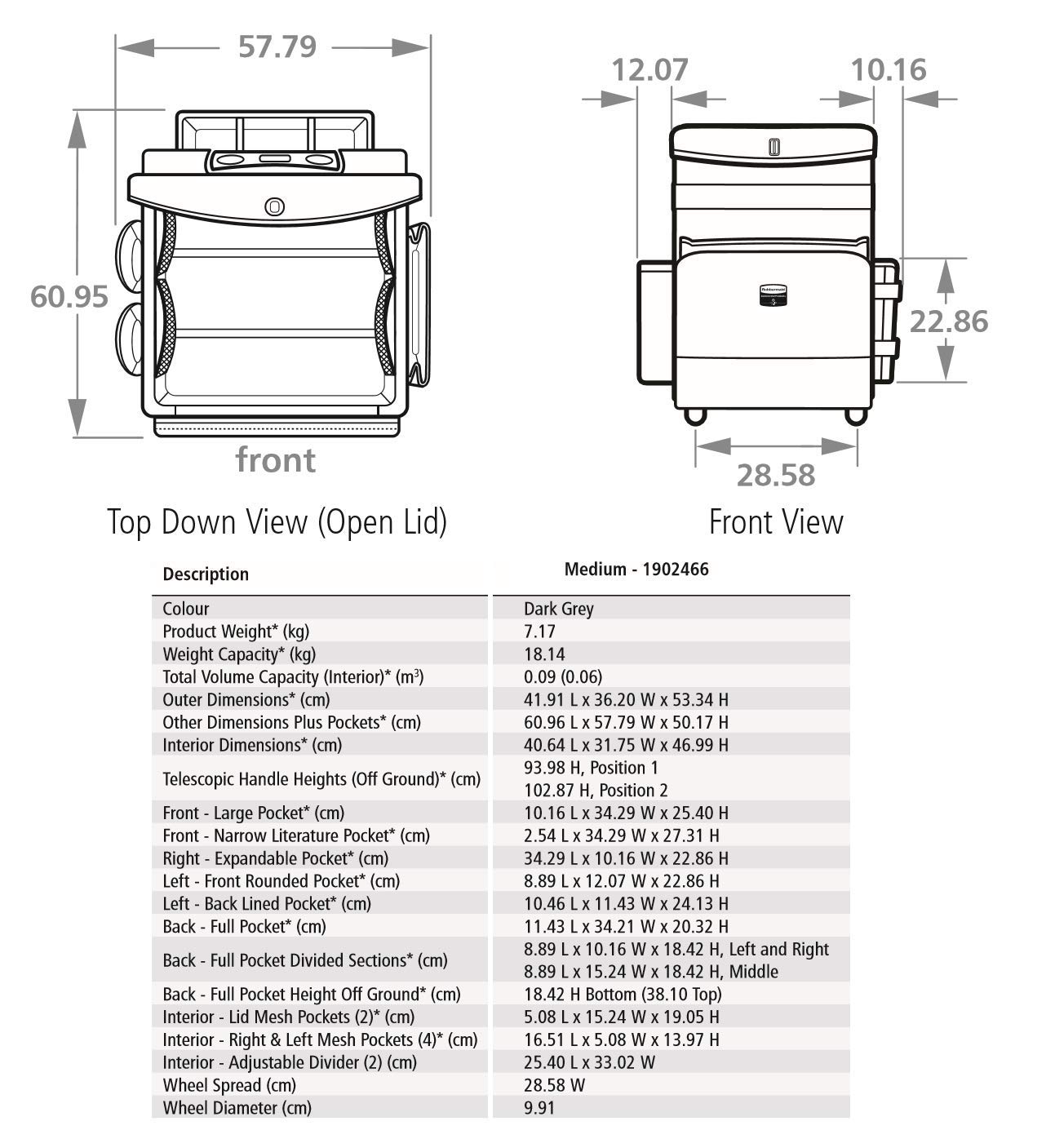 57.79

60.95

front

Top Down View (Open Lid)

12.07

10.16

Rubbermaid

22.86

28.58

Front View

| Description | Medium - 1902466 |
|---|---|
| Colour | Dark Grey |
| Product Weight* (kg) | 7.17 |
| Weight Capacity* (kg) | 18.14 |
| Total Volume Capacity (Interior)* ($m^3$) | 0.09 (0.06) |
| Outer Dimensions* (cm) | 41.91 L x 36.20 W x 53.34 H |
| Other Dimensions Plus Pockets* (cm) | 60.96 L x 57.79 W x 50.17 H |
| Interior Dimensions* (cm) | 40.64 L x 31.75 W x 46.99 H |
| Telescopic Handle Heights (Off Ground)* (cm) | 93.98 H, Position 1 102.87 H, Position 2 |
| Front - Large Pocket* (cm) | 10.16 L x 34.29 W x 25.40 H |
| Front - Narrow Literature Pocket* (cm) | 2.54 L x 34.29 W x 27.31 H |
| Right - Expandable Pocket* (cm) | 34.29 L x 10.16 W x 22.86 H |
| Left - Front Rounded Pocket* (cm) | 8.89 L x 12.07 W x 22.86 H |
| Left - Back Lined Pocket* (cm) | 10.46 L x 11.43 W x 24.13 H |
| Back - Full Pocket* (cm) | 11.43 L x 34.21 W x 20.32 H |
| Back - Full Pocket Divided Sections* (cm) | 8.89 L x 10.16 W x 18.42 H, Left and Right 8.89 L x 15.24 W x 18.42 H, Middle |
| Back - Full Pocket Height Off Ground* (cm) | 18.42 H Bottom (38.10 Top) |
| Interior - Lid Mesh Pockets (2)* (cm) | 5.08 L x 15.24 W x 19.05 H |
| Interior - Right & Left Mesh Pockets (4)* (cm) | 16.51 L x 5.08 W x 13.97 H |
| Interior - Adjustable Divider (2) (cm) | 25.40 L x 33.02 W |
| Wheel Spread (cm) | 28.58 W |
| Wheel Diameter (cm) | 9.91 |