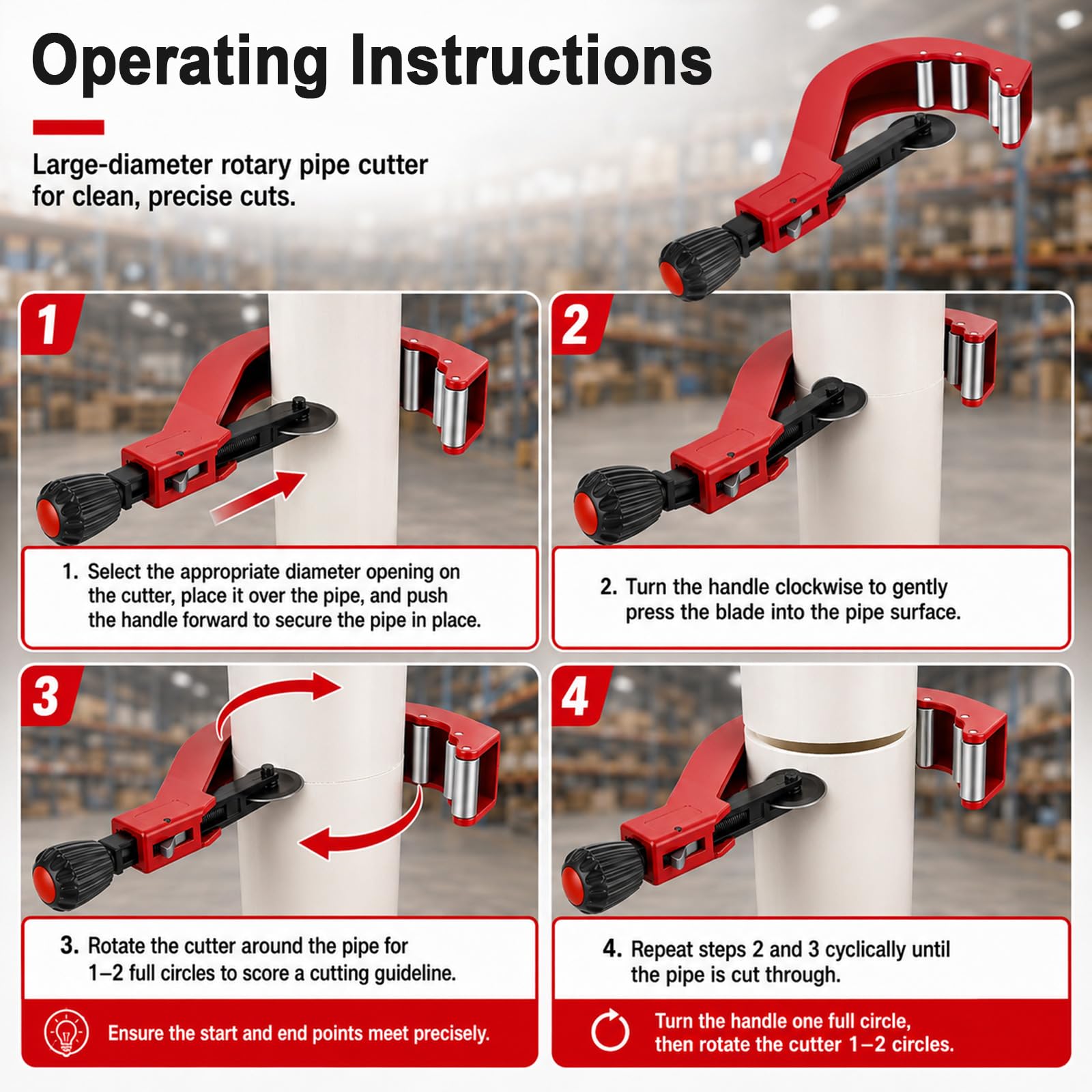 Operating Instructions

Large-diameter rotary pipe cutter for clean, precise cuts.

1

1. Select the appropriate diameter opening on the cutter, place it over the pipe, and push the handle forward to secure the pipe in place.

2

2. Turn the handle clockwise to gently press the blade into the pipe surface.

3

3. Rotate the cutter around the pipe for 1–2 full circles to score a cutting guideline.

Ensure the start and end points meet precisely.

4

4. Repeat steps 2 and 3 cyclically until the pipe is cut through.

Turn the handle one full circle, then rotate the cutter 1–2 circles.