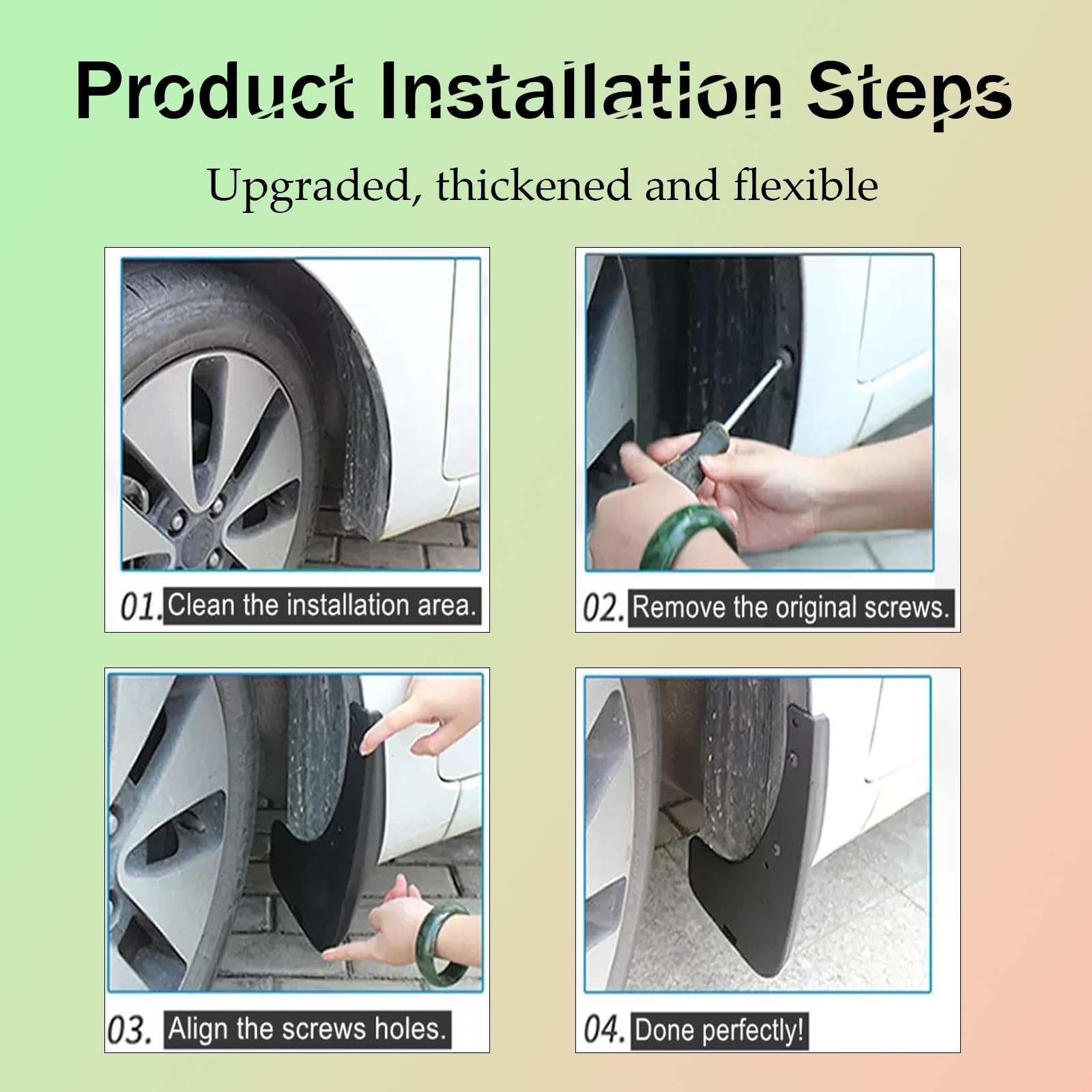 Product Installation Steps

Upgraded, thickened and flexible

01. Clean the installation area.

02. Remove the original screws.

03. Align the screws holes.

04. Done perfectly!