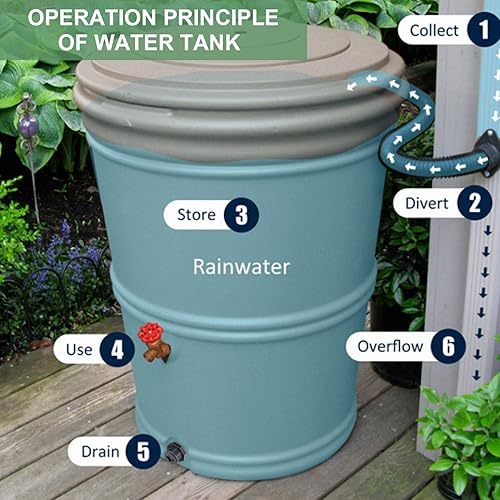 OPERATION PRINCIPLE OF WATER TANK

Collect 1

Divert 2

Store 3

Rainwater

Use 4

Overflow 6

Drain 5